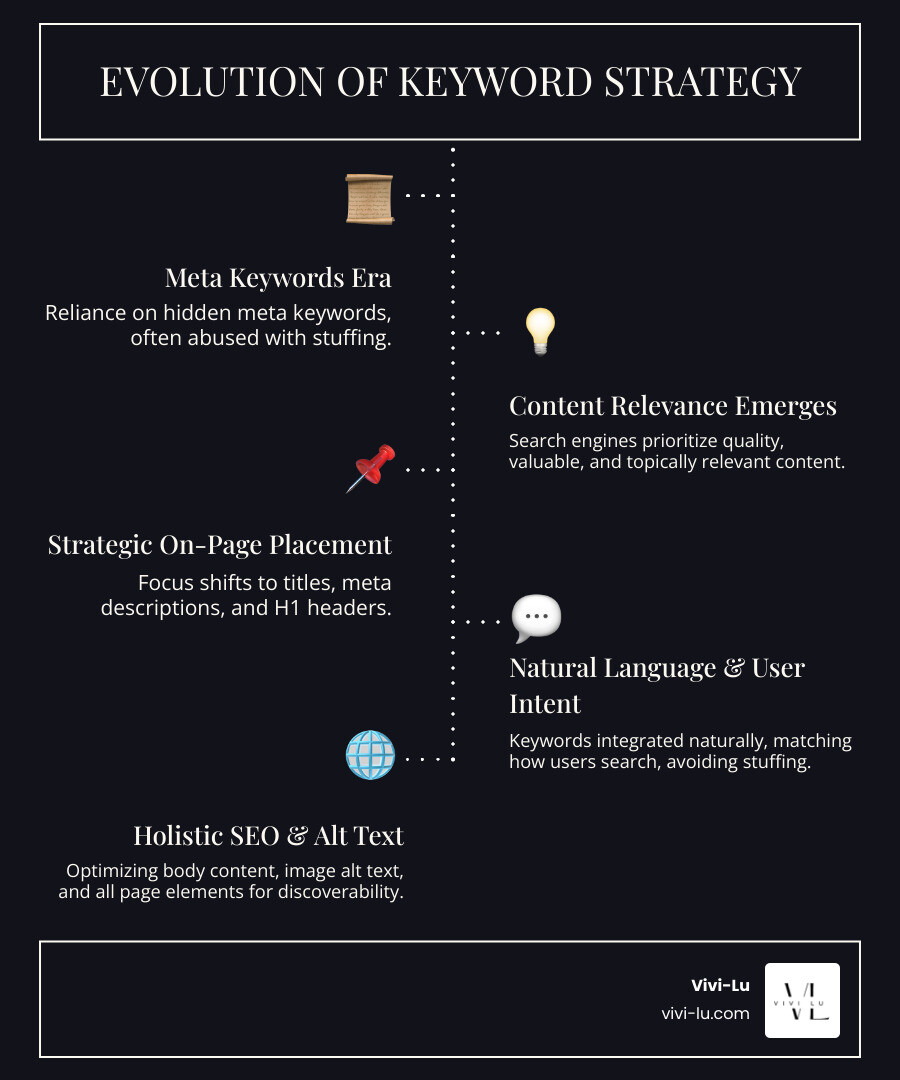 EVOLUTION OF KEYWORD STRATEGY

Meta Keywords Era

Reliance on hidden meta keywords, often abused with stuffing.

Content Relevance Emerges

Search engines prioritize quality, valuable, and topically relevant content.

Strategic On-Page Placement

Focus shifts to titles, meta descriptions, and H1 headers.

Natural Language & User Intent

Keywords integrated naturally, matching how users search, avoiding stuffing.

Holistic SEO & Alt Text

Optimizing body content, image alt text, and all page elements for discoverability.

Vivi-Lu
vivi-lu.com

VIVI LU
VL