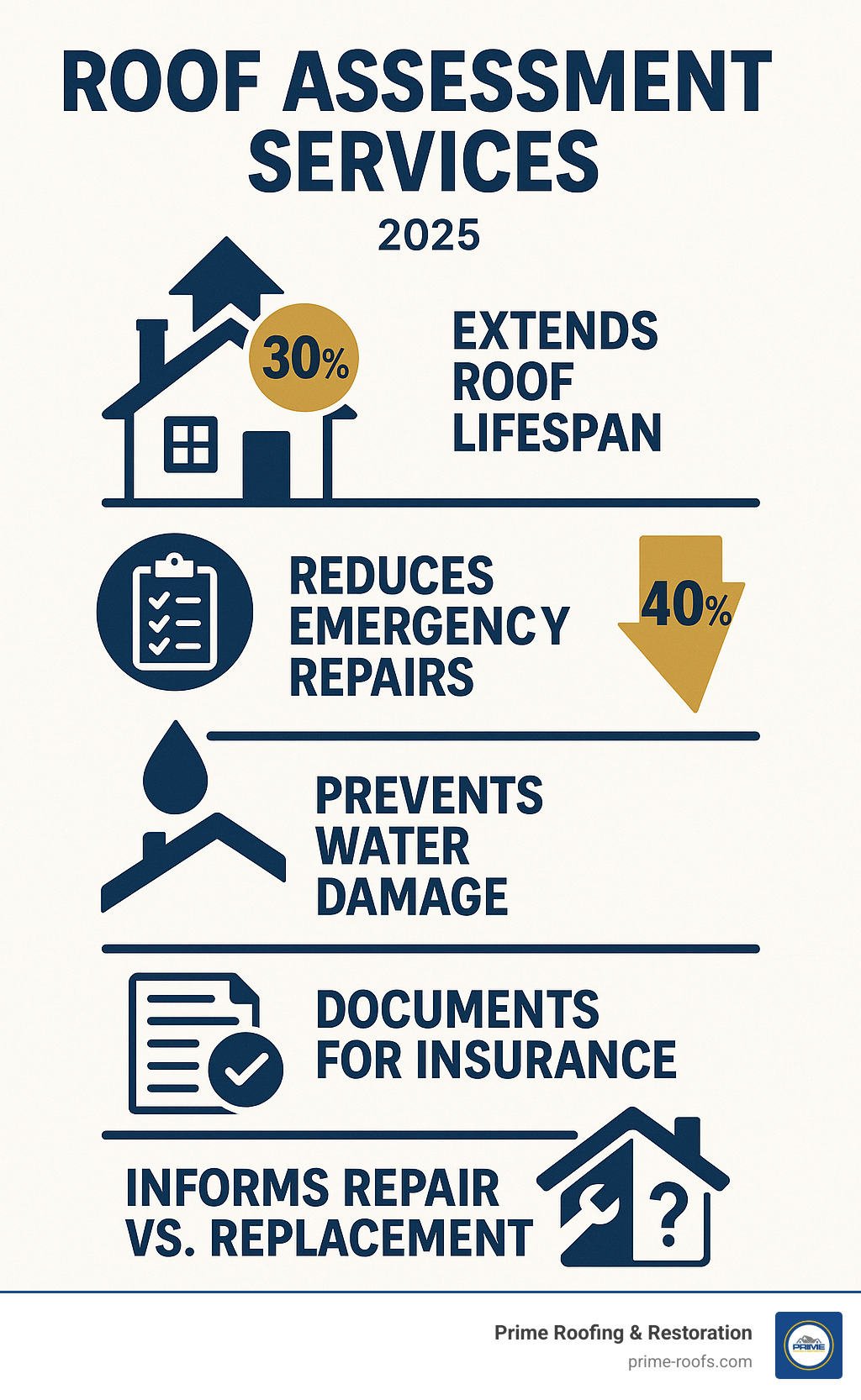 ROOF ASSESSMENT SERVICES

2025

30%

EXTENDS ROOF LIFESPAN

REDUCES EMERGENCY REPAIRS

40%

PREVENTS WATER DAMAGE

DOCUMENTS FOR INSURANCE

INFORMS REPAIR VS. REPLACEMENT

?

Prime Roofing & Restoration
prime-roofs.com

PRIME