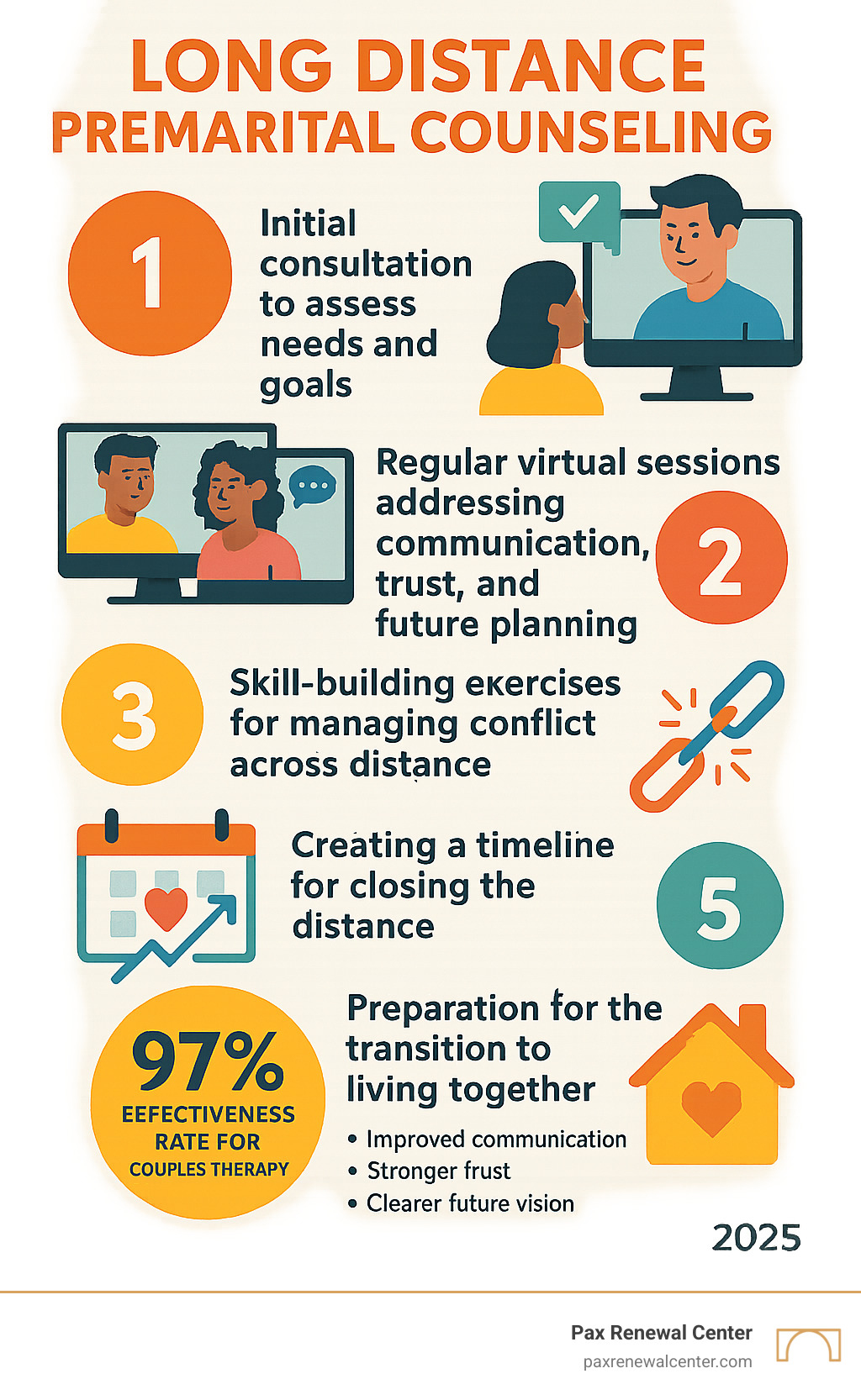 LONG DISTANCE
PREMARITAL COUNSELING

1

Initial consultation to assess needs and goals

Regular virtual sessions addressing communication, trust, and future planning

2

3

Skill-building exercises for managing conflict across distance

Creating a timeline for closing the distance

5

97%
EEFECTIVENESS RATE FOR COUPLES THERAPY

Preparation for the transition to living together

• Improved communication
• Stronger frust
• Clearer future vision

2025

Pax Renewal Center
paxrenewalcenter.com