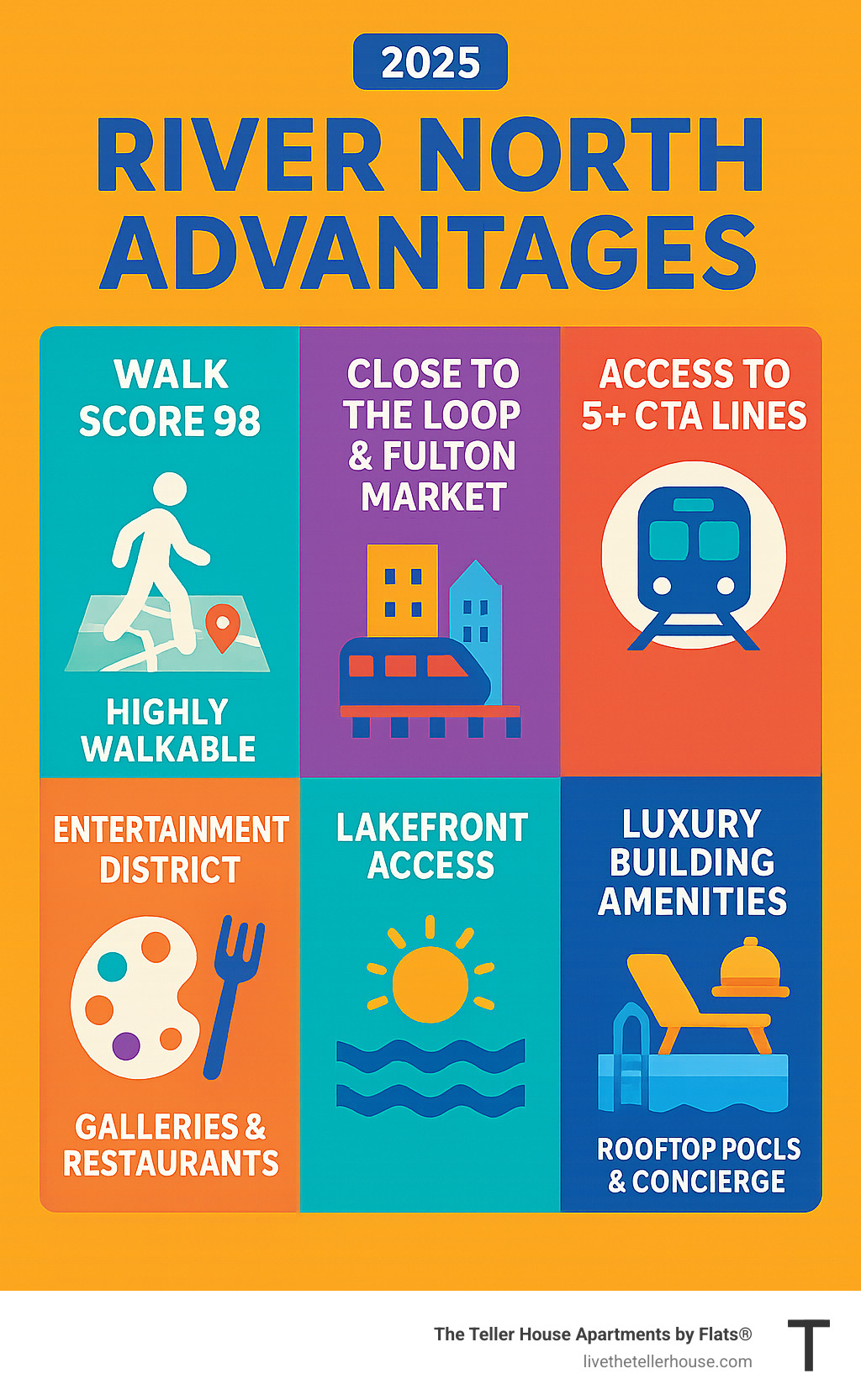 2025

RIVER NORTH ADVANTAGES

WALK SCORE 98

HIGHLY WALKABLE

CLOSE TO THE LOOP & FULTON MARKET

ACCESS TO 5+ CTA LINES

ENTERTAINMENT DISTRICT

GALLERIES & RESTAURANTS

LAKEFRONT ACCESS

LUXURY BUILDING AMENITIES

ROOFTOP POCLS & CONCIERGE

The Teller House Apartments by Flats®
livethetellerhouse.com

T