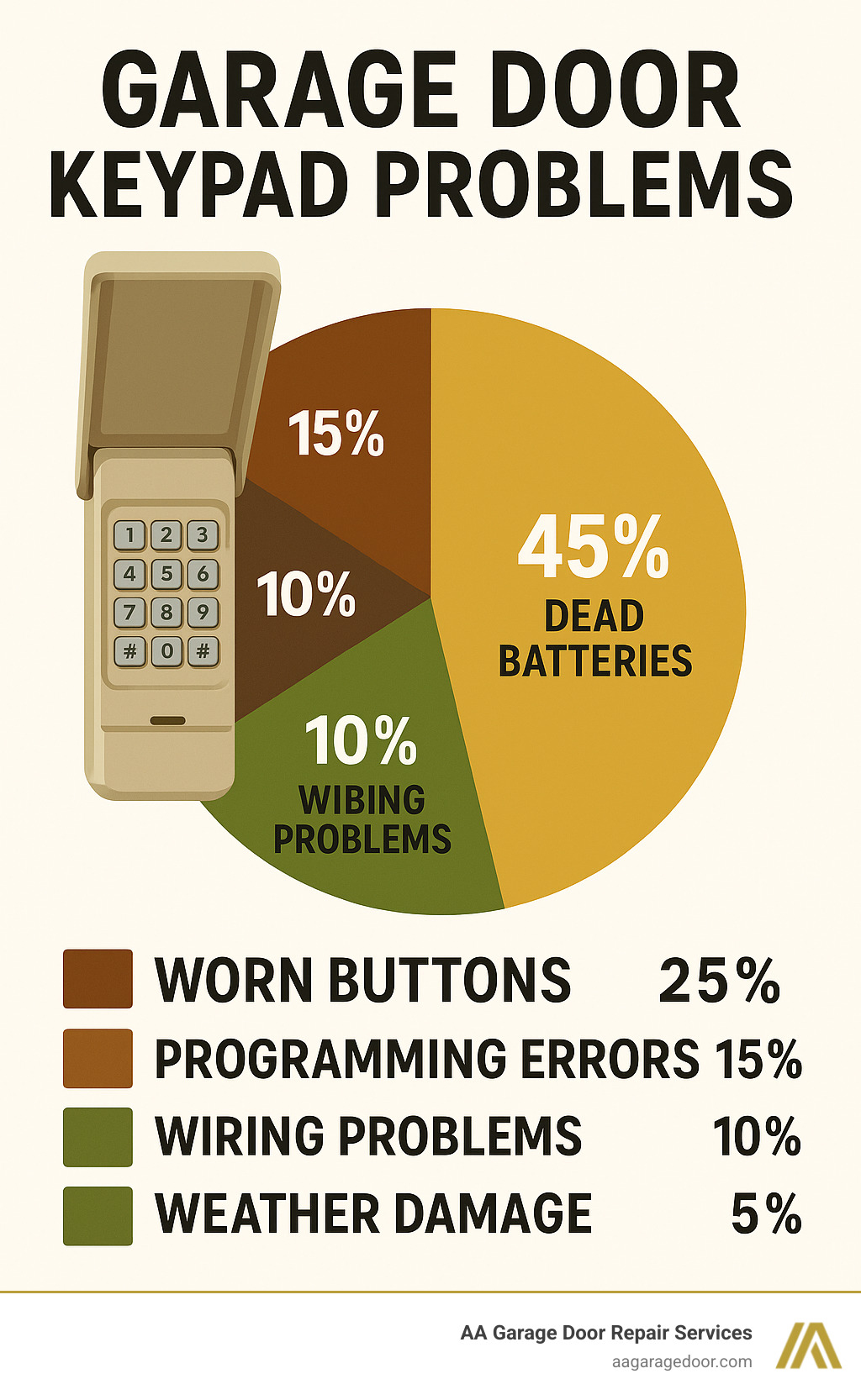 GARAGE DOOR KEYPAD PROBLEMS

1 2 3
4 5 6
7 8 9
# 0 #

15%

10%

45%
DEAD BATTERIES

10%
WIBING PROBLEMS

WORN BUTTONS 25%
PROGRAMMING ERRORS 15%
WIRING PROBLEMS 10%
WEATHER DAMAGE 5%

AA Garage Door Repair Services
aagaragedoor.com