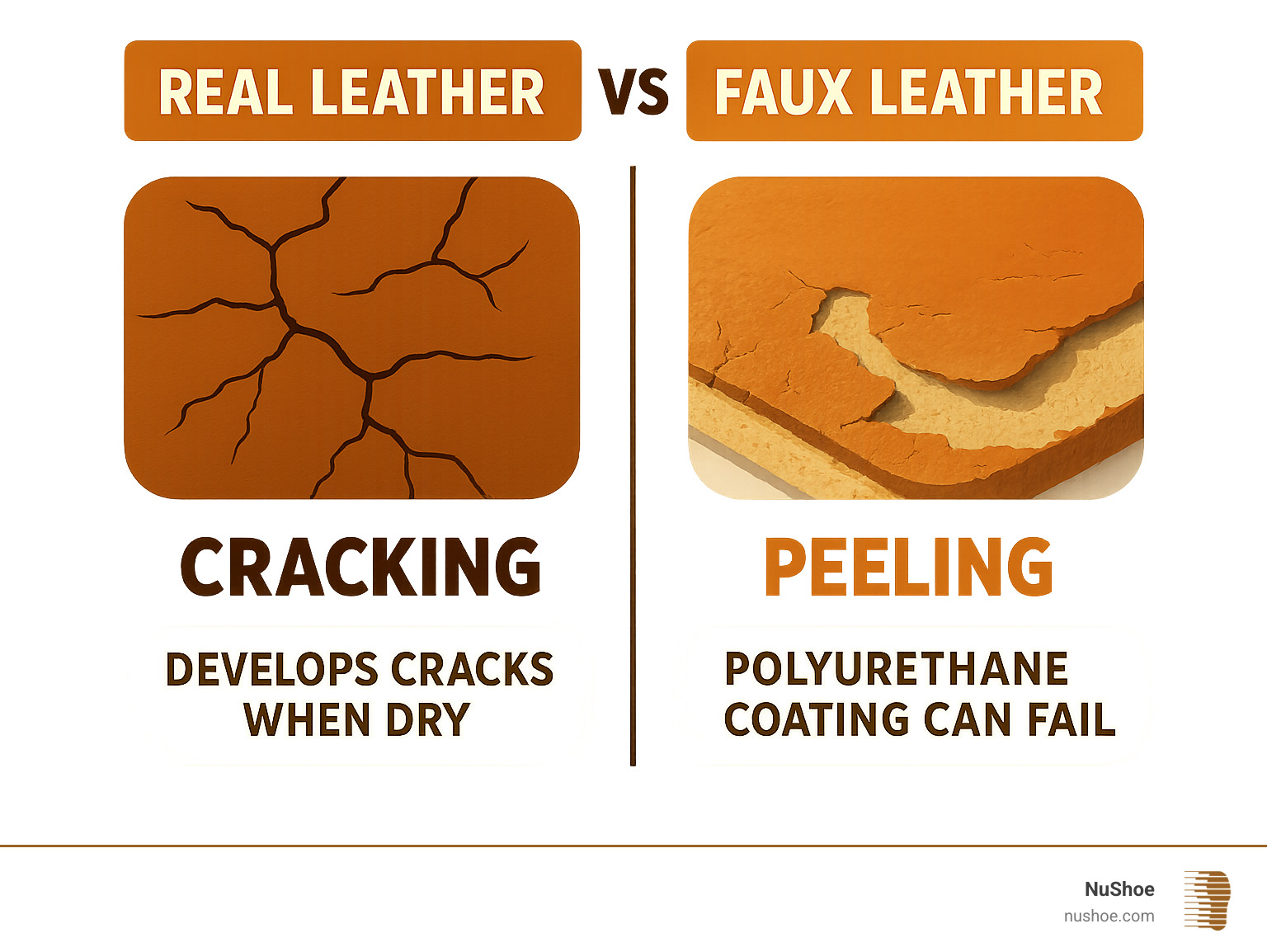 REAL LEATHER VS FAUX LEATHER

CRACKING

DEVELOPS CRACKS WHEN DRY

PEELING

POLYURETHANE COATING CAN FAIL

NuShoe
nushoe.com