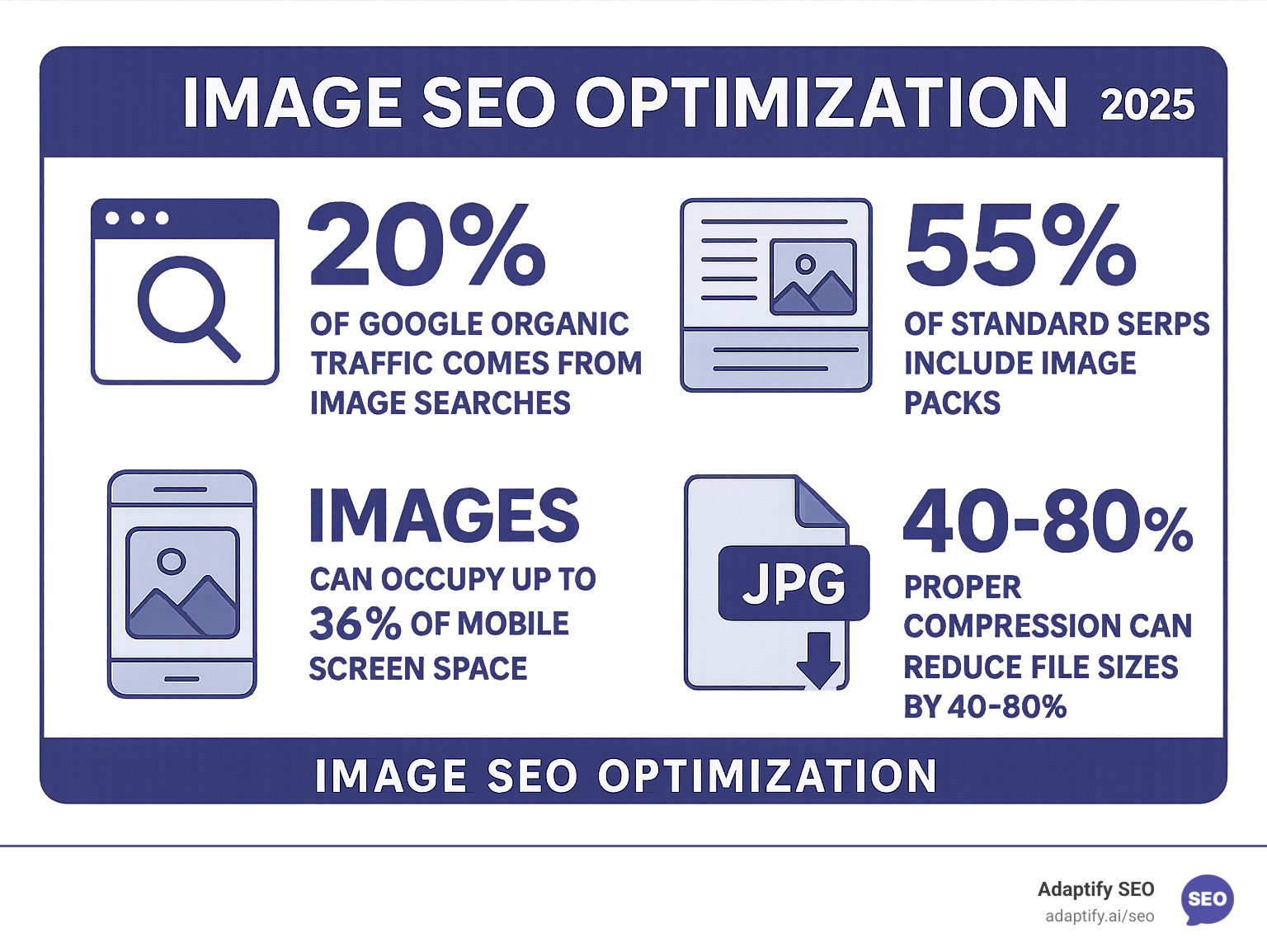 IMAGE SEO OPTIMIZATION 2025

20%
OF GOOGLE ORGANIC TRAFFIC COMES FROM IMAGE SEARCHES

55%
OF STANDARD SERPS INCLUDE IMAGE PACKS

IMAGES
CAN OCCUPY UP TO 36% OF MOBILE SCREEN SPACE

JPG

40-80%
PROPER COMPRESSION CAN REDUCE FILE SIZES BY 40-80%

IMAGE SEO OPTIMIZATION

Adaptify SEO
adaptify.ai/seo
SEO