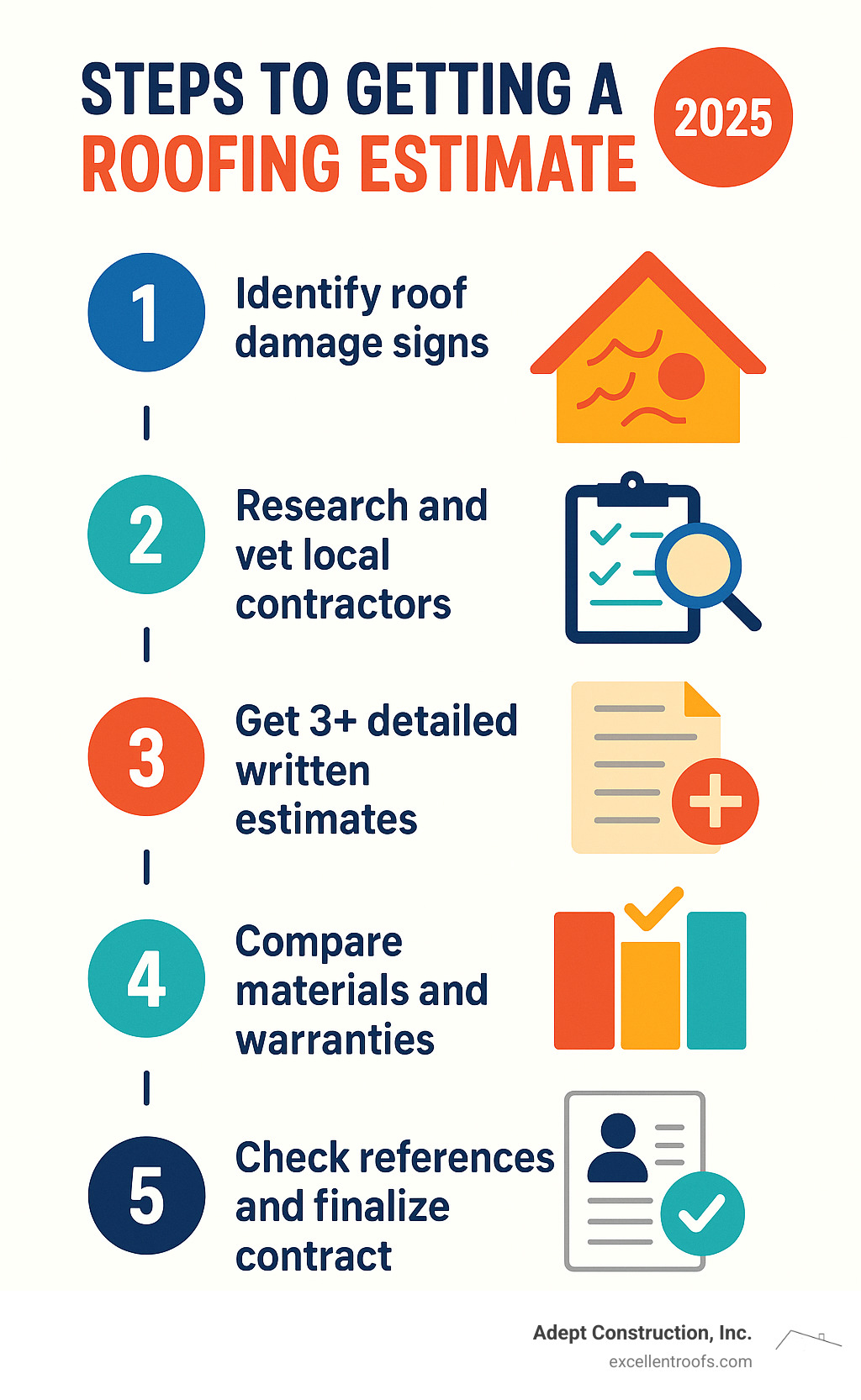 STEPS TO GETTING A ROOFING ESTIMATE

2025

1 Identify roof damage signs

2 Research and vet local contractors

3 Get 3+ detailed written estimates

4 Compare materials and warranties

5 Check references and finalize contract

Adept Construction, Inc.
excellentroofs.com