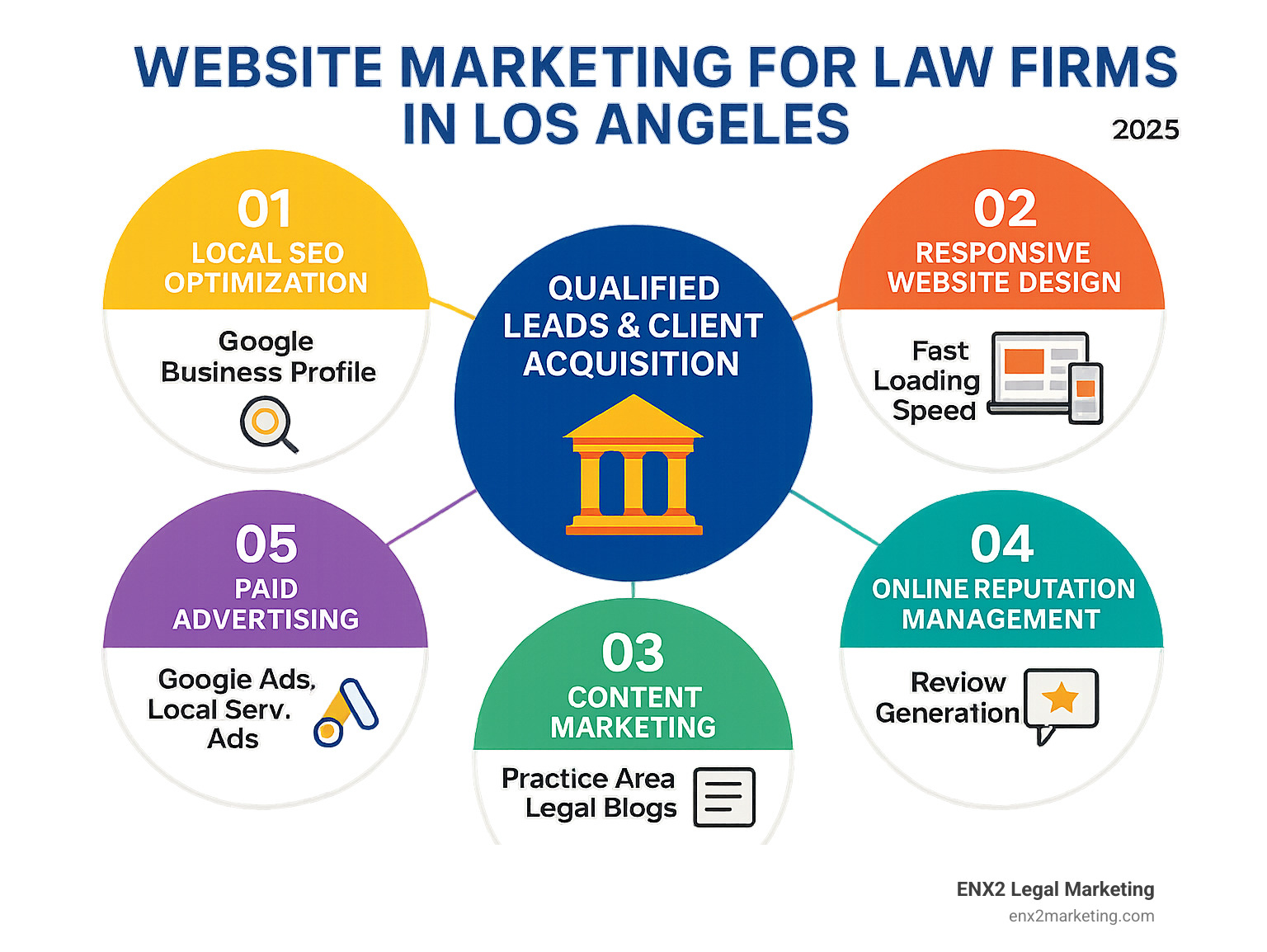 WEBSITE MARKETING FOR LAW FIRMS IN LOS ANGELES

2025

01
LOCAL SEO OPTIMIZATION

Google Business Profile

QUALIFIED LEADS & CLIENT ACQUISITION

02
RESPONSIVE WEBSITE DESIGN

Fast Loading Speed

05
PAID ADVERTISING

Google Ads, Local Serv. Ads

03
CONTENT MARKETING

Practice Area Legal Blogs

04
ONLINE REPUTATION MANAGEMENT

Review Generation

ENX2 Legal Marketing
enx2marketing.com