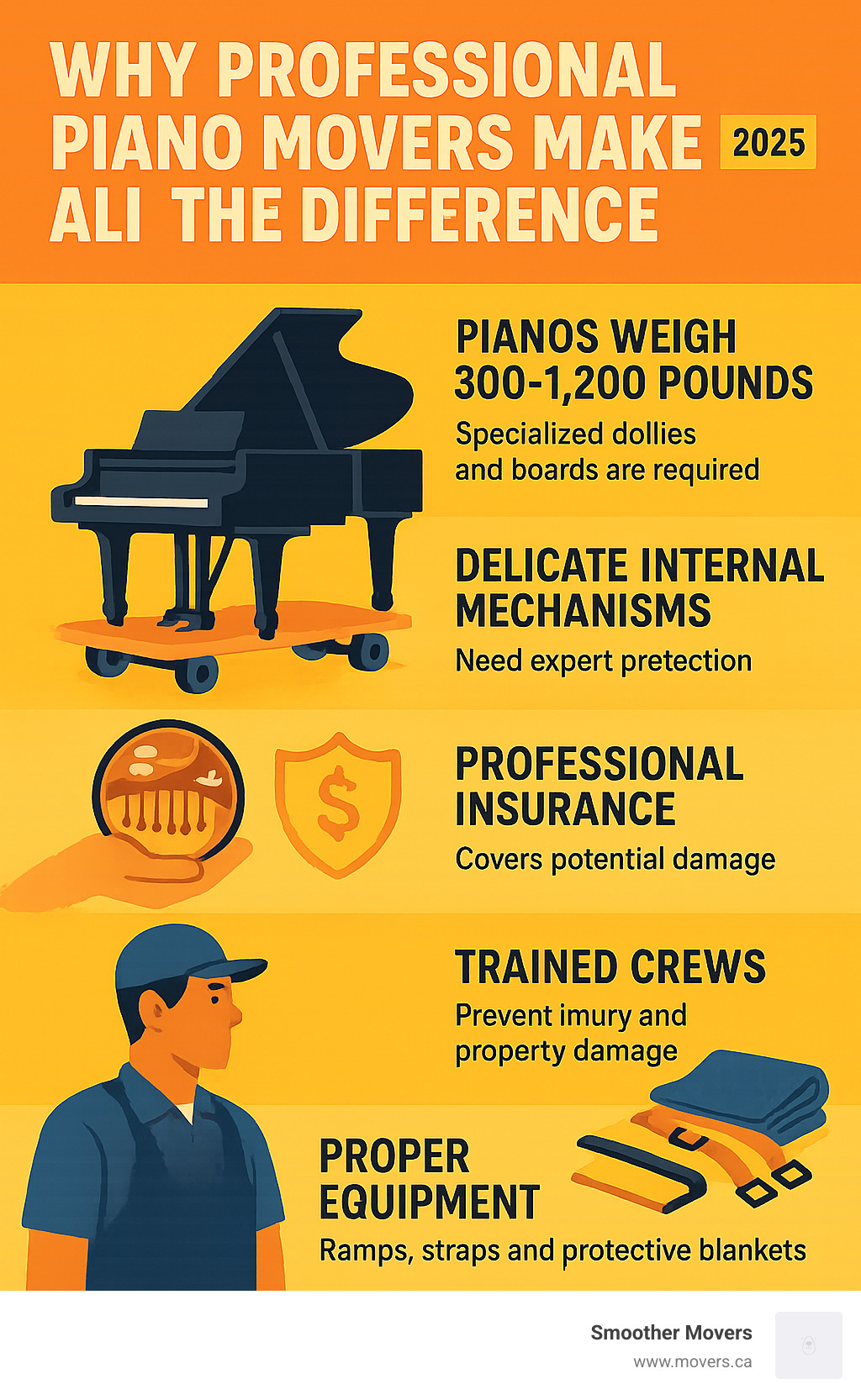 WHY PROFESSIONAL PIANO MOVERS MAKE ALI THE DIFFERENCE 2025

PIANOS WEIGH 300-1,200 POUNDS
Specialized dollies and boards are required

DELICATE INTERNAL MECHANISMS
Need expert pretection

PROFESSIONAL INSURANCE
Covers potential damage

TRAINED CREWS
Prevent imury and property damage

PROPER EQUIPMENT
Ramps, straps and protective blankets

Smoother Movers
www.movers.ca