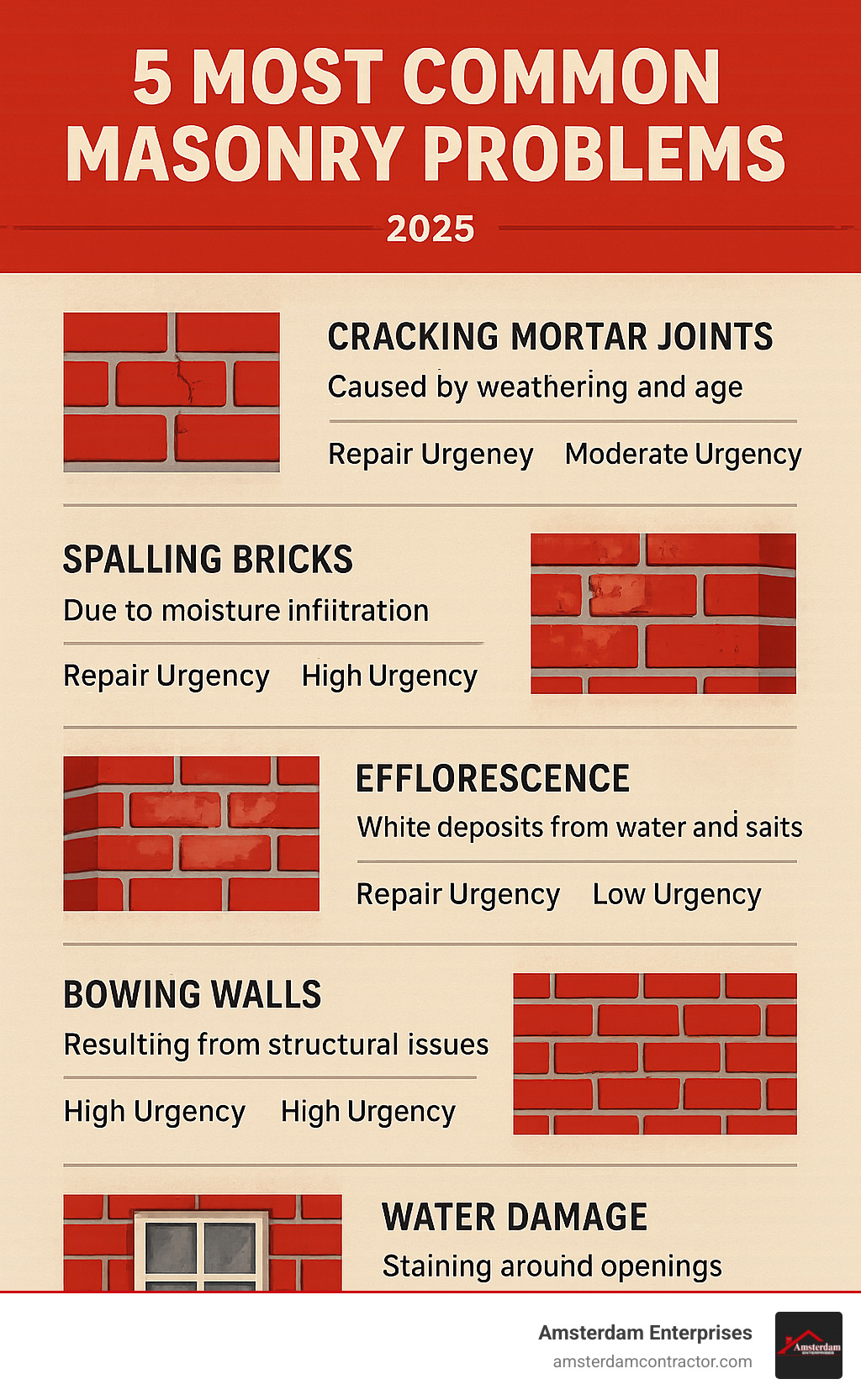 5 MOST COMMON MASONRY PROBLEMS

2025

CRACKING MORTAR JOINTS

Caused by weathering and age

Repair Urgeney Moderate Urgency

SPALLING BRICKS

Due to moisture infiitration

Repair Urgency High Urgency

EFFLORESCENCE

White deposits from water and saits

Repair Urgency Low Urgency

BOWING WALLS

Resulting from structural issues

High Urgency High Urgency

WATER DAMAGE

Staining around openings

Amsterdam Enterprises
amsterdamcontractor.com

Amsterdam
ENTERPRISES