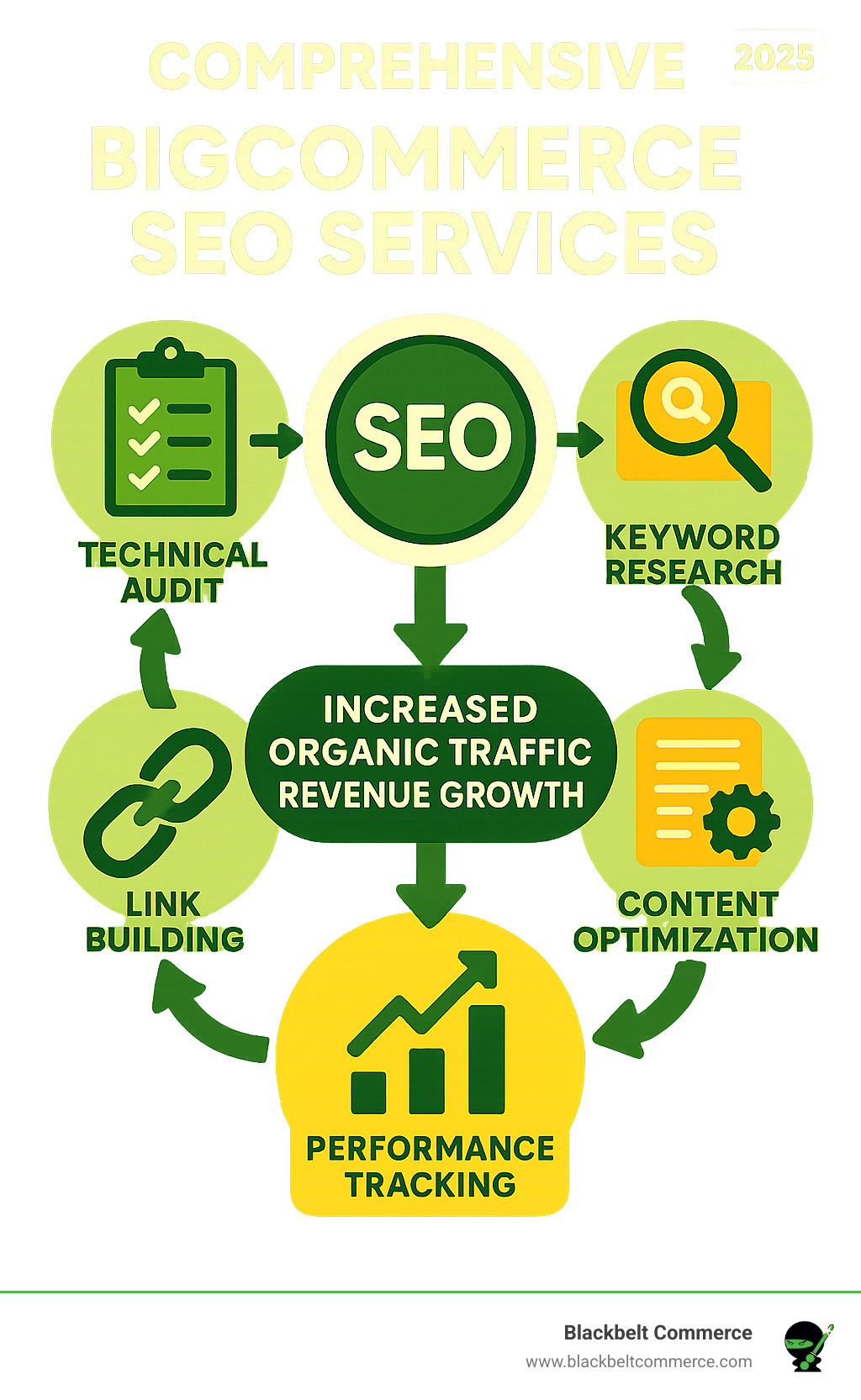 COMPREHENSIVE 2025
BIGCOMMERCE SEO SERVICES

TECHNICAL AUDIT

SEO

KEYWORD RESEARCH

INCREASED ORGANIC TRAFFIC REVENUE GROWTH

LINK BUILDING

CONTENT OPTIMIZATION

PERFORMANCE TRACKING

Blackbelt Commerce
www.blackbeltcommerce.com