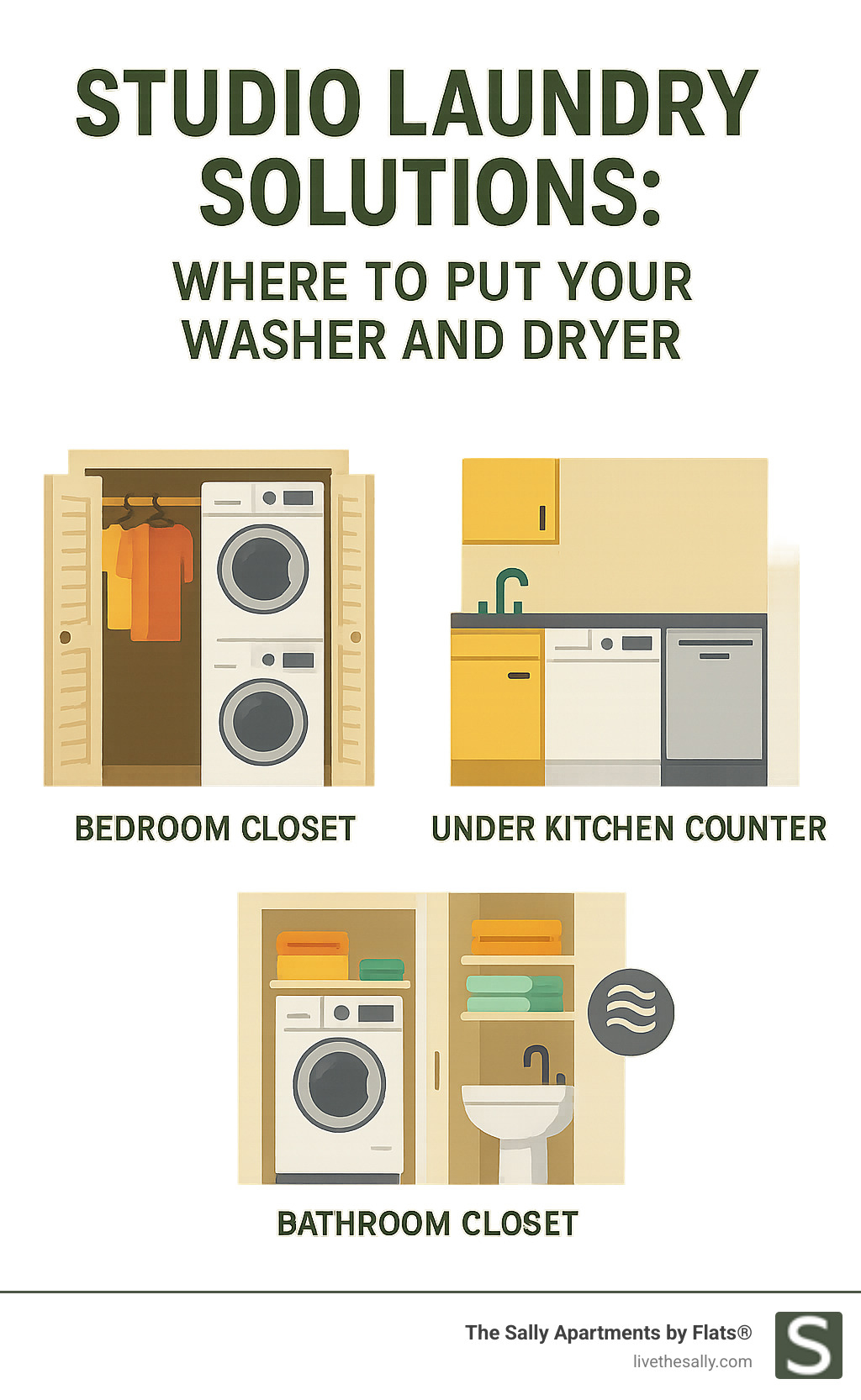 STUDIO LAUNDRY SOLUTIONS:

WHERE TO PUT YOUR WASHER AND DRYER

BEDROOM CLOSET

UNDER KITCHEN COUNTER

BATHROOM CLOSET

The Sally Apartments by Flats®
livethesally.com

S