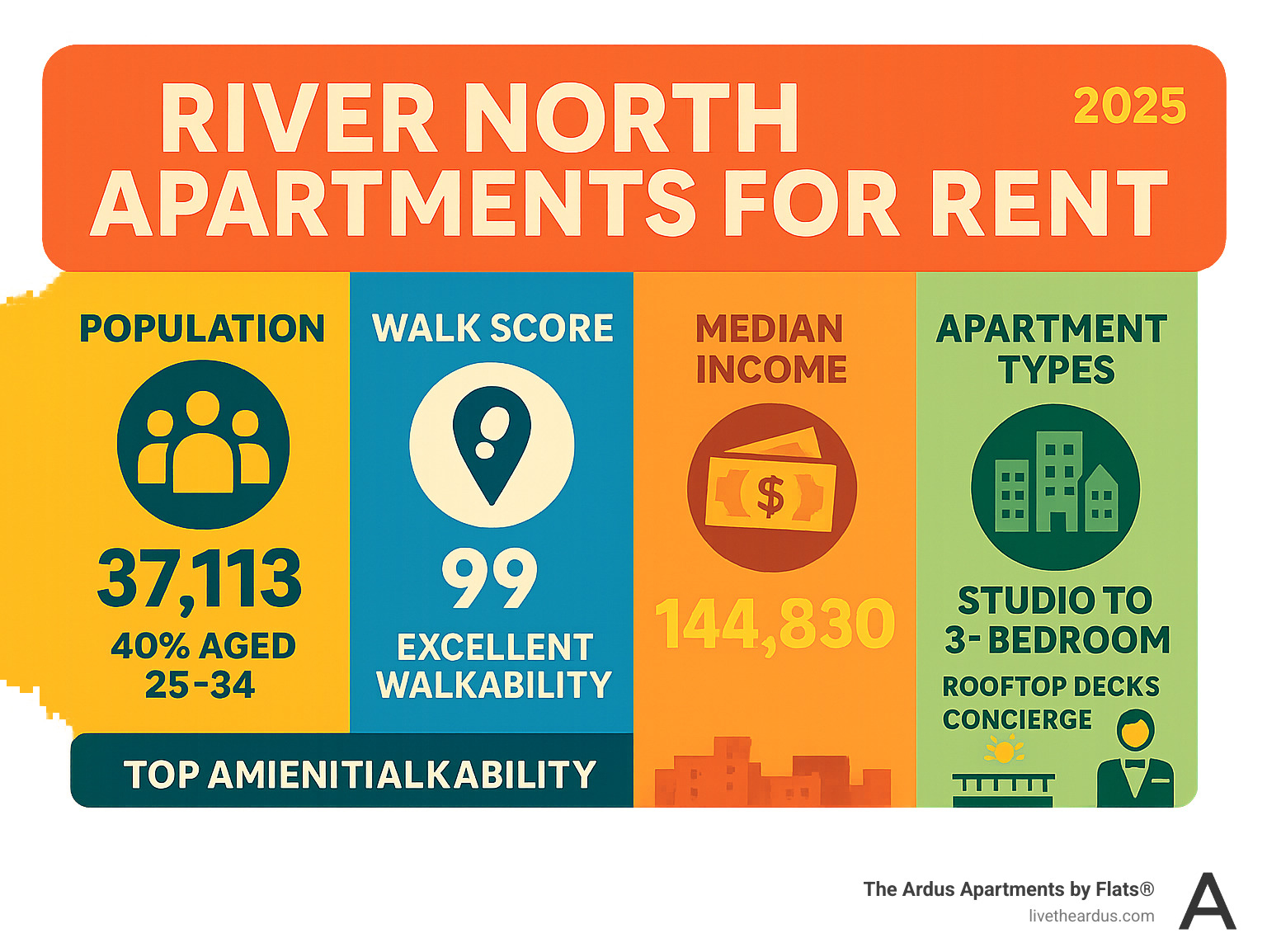 RIVER NORTH APARTMENTS FOR RENT

2025

POPULATION

37,113

40% AGED 25-34

WALK SCORE

99

EXCELLENT WALKABILITY

MEDIAN INCOME

$

144,830

APARTMENT TYPES

STUDIO TO 3-BEDROOM

ROOFTOP DECKS CONCIERGE

TOP AMIENITIALKABILITY

The Ardus Apartments by Flats®
livetheardus.com

A