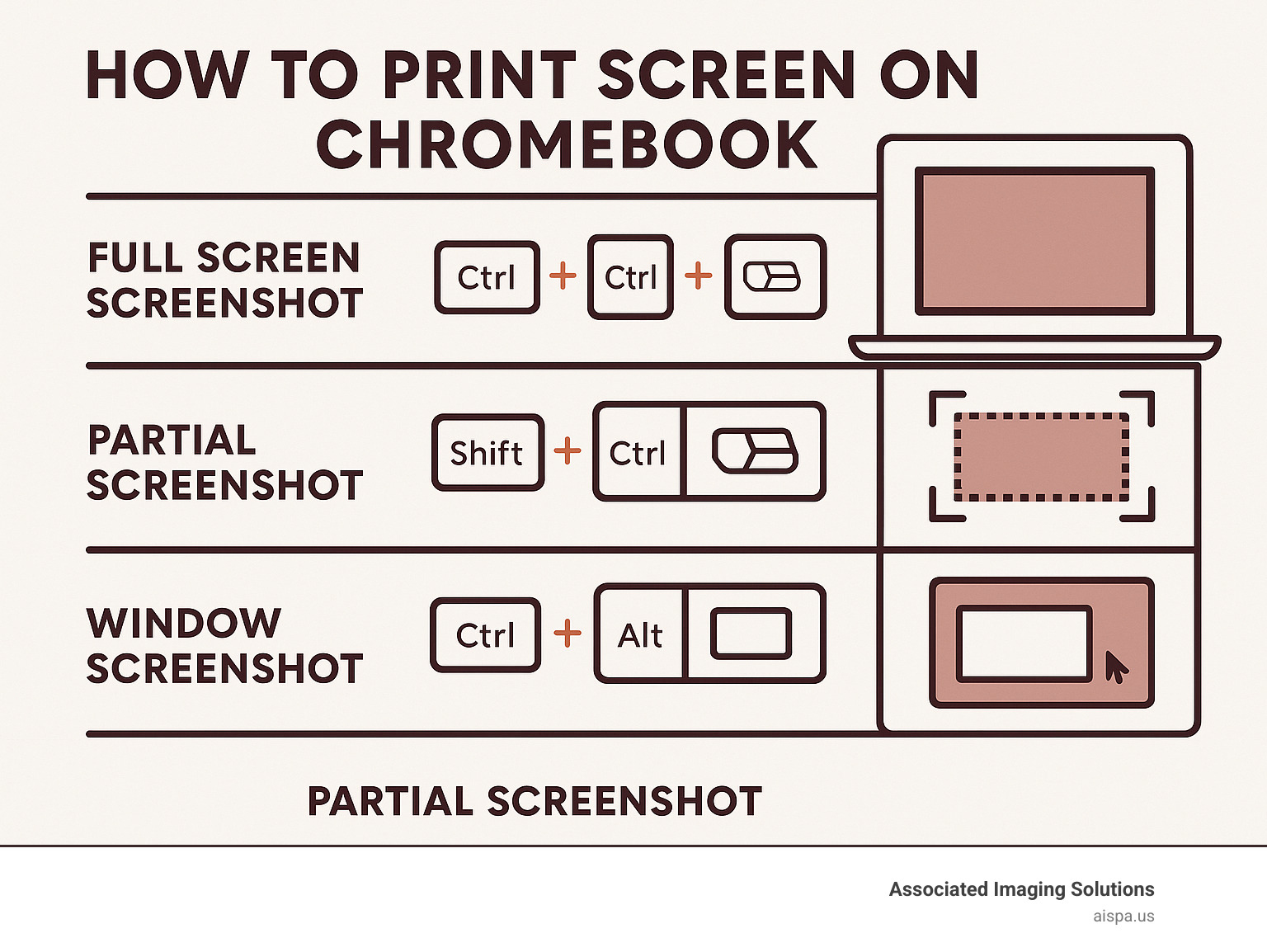 HOW TO PRINT SCREEN ON CHROMEBOOK

FULL SCREEN SCREENSHOT

Ctrl + Ctrl +

PARTIAL SCREENSHOT

Shift + Ctrl

WINDOW SCREENSHOT

Ctrl + Alt

PARTIAL SCREENSHOT

Associated Imaging Solutions
aispa.us