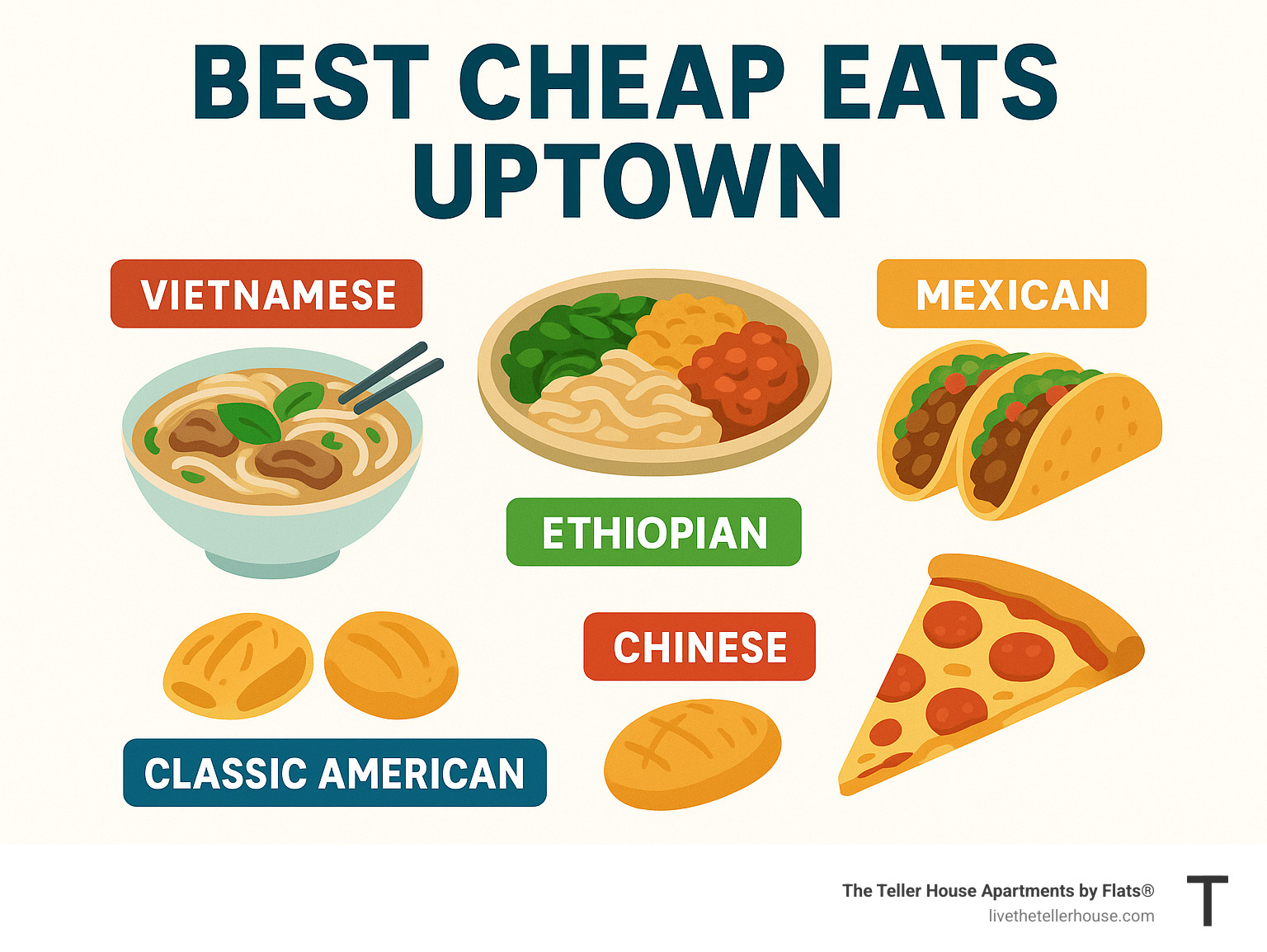 BEST CHEAP EATS UPTOWN

VIETNAMESE

MEXICAN

ETHIOPIAN

CHINESE

CLASSIC AMERICAN

The Teller House Apartments by Flats®
livethetellerhouse.com

T