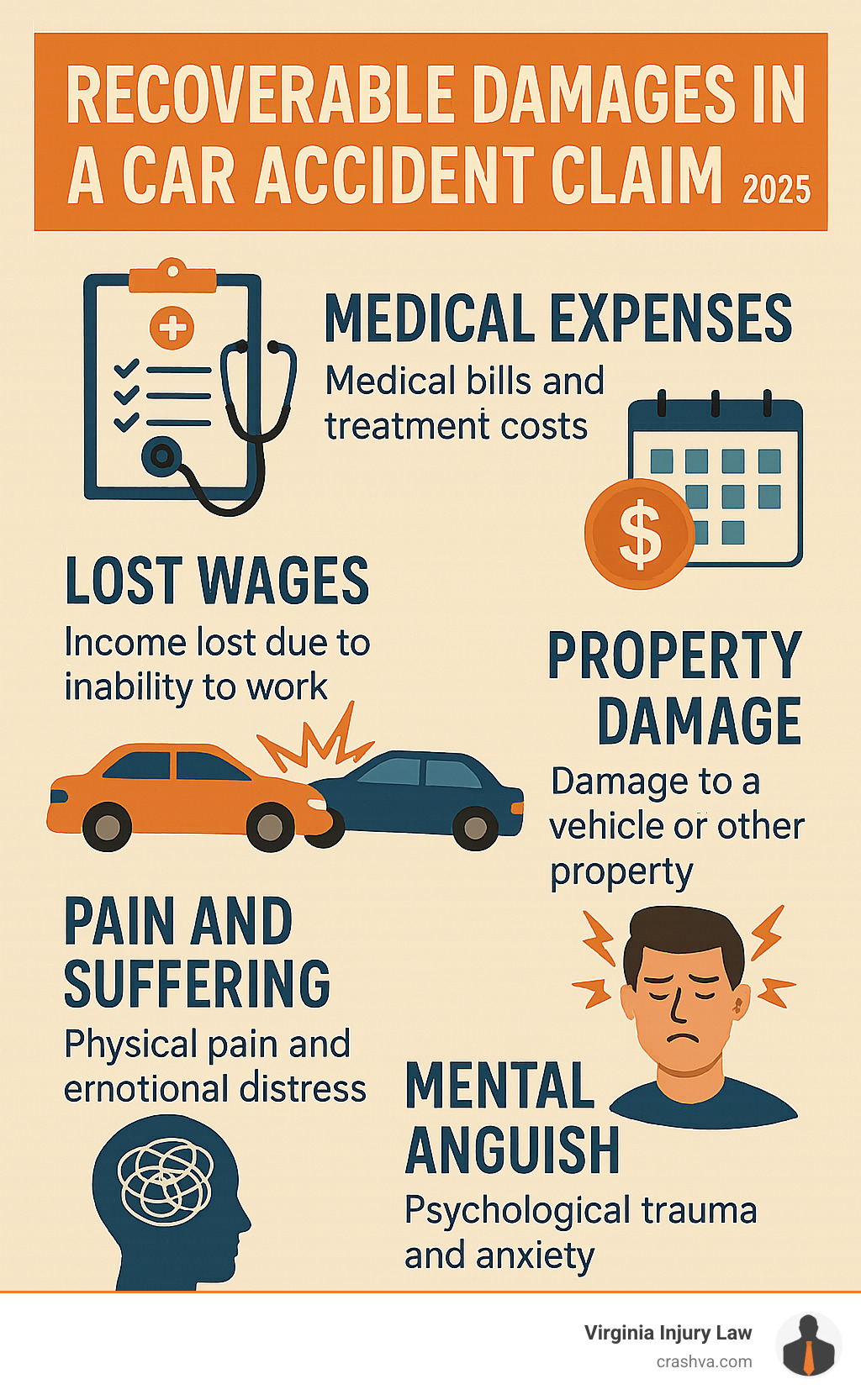 RECOVERABLE DAMAGES IN A CAR ACCIDENT CLAIM 2025

MEDICAL EXPENSES
Medical bills and treatment costs

$

LOST WAGES
Income lost due to inability to work

PROPERTY DAMAGE
Damage to a vehicle or other property

PAIN AND SUFFERING
Physical pain and ernotional distress

MENTAL ANGUISH
Psychological trauma and anxiety

Virginia Injury Law
crashva.com