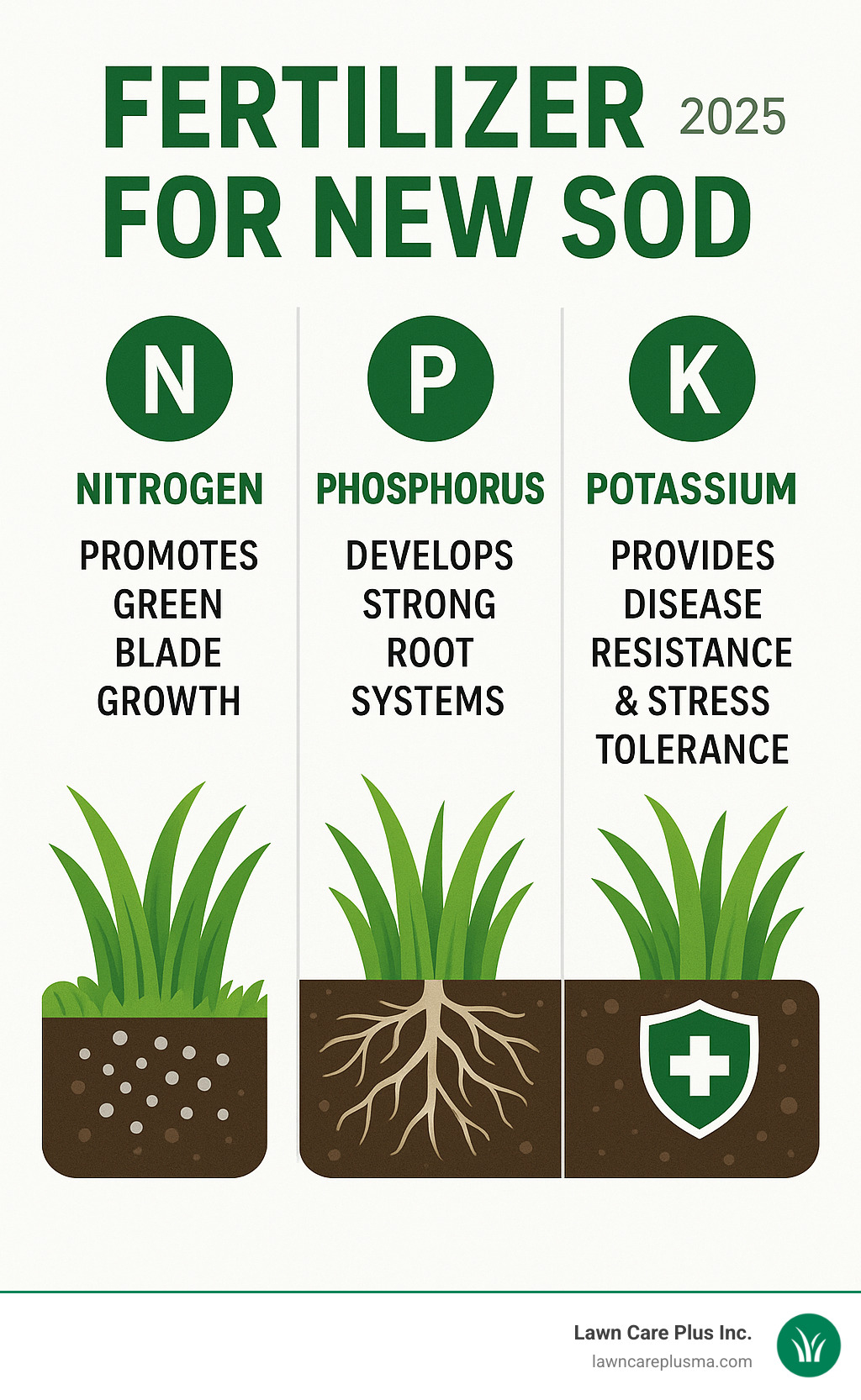 FERTILIZER 2025
FOR NEW SOD

N
NITROGEN
PROMOTES GREEN BLADE GROWTH

P
PHOSPHORUS
DEVELOPS STRONG ROOT SYSTEMS

K
POTASSIUM
PROVIDES DISEASE RESISTANCE & STRESS TOLERANCE

Lawn Care Plus Inc.
lawncareplusma.com