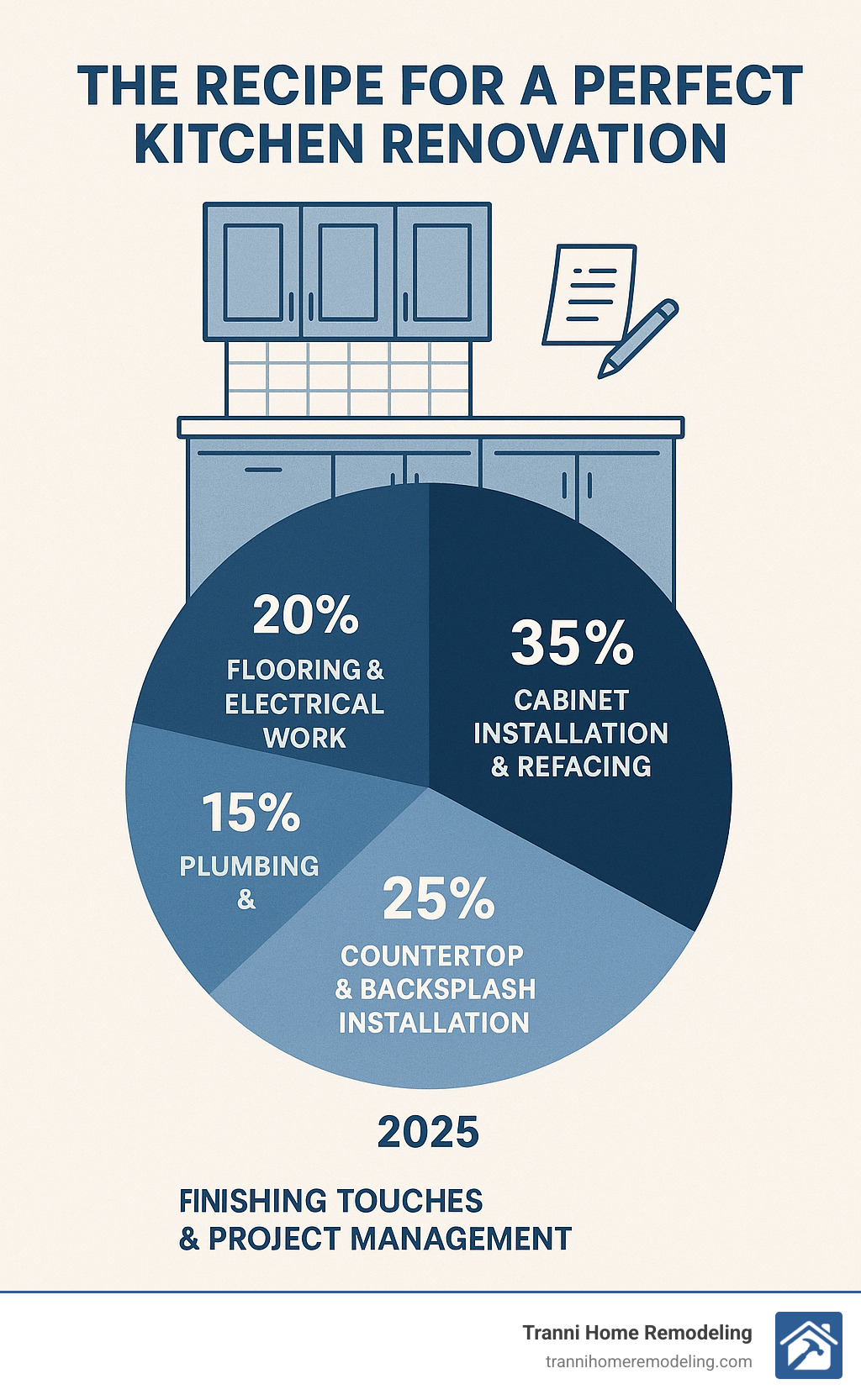 THE RECIPE FOR A PERFECT KITCHEN RENOVATION

20%
FLOORING & ELECTRICAL WORK

35%
CABINET INSTALLATION & REFACING

15%
PLUMBING &

25%
COUNTERTOP & BACKSPLASH INSTALLATION

2025

FINISHING TOUCHES & PROJECT MANAGEMENT

Tranni Home Remodeling
trannihomeremodeling.com