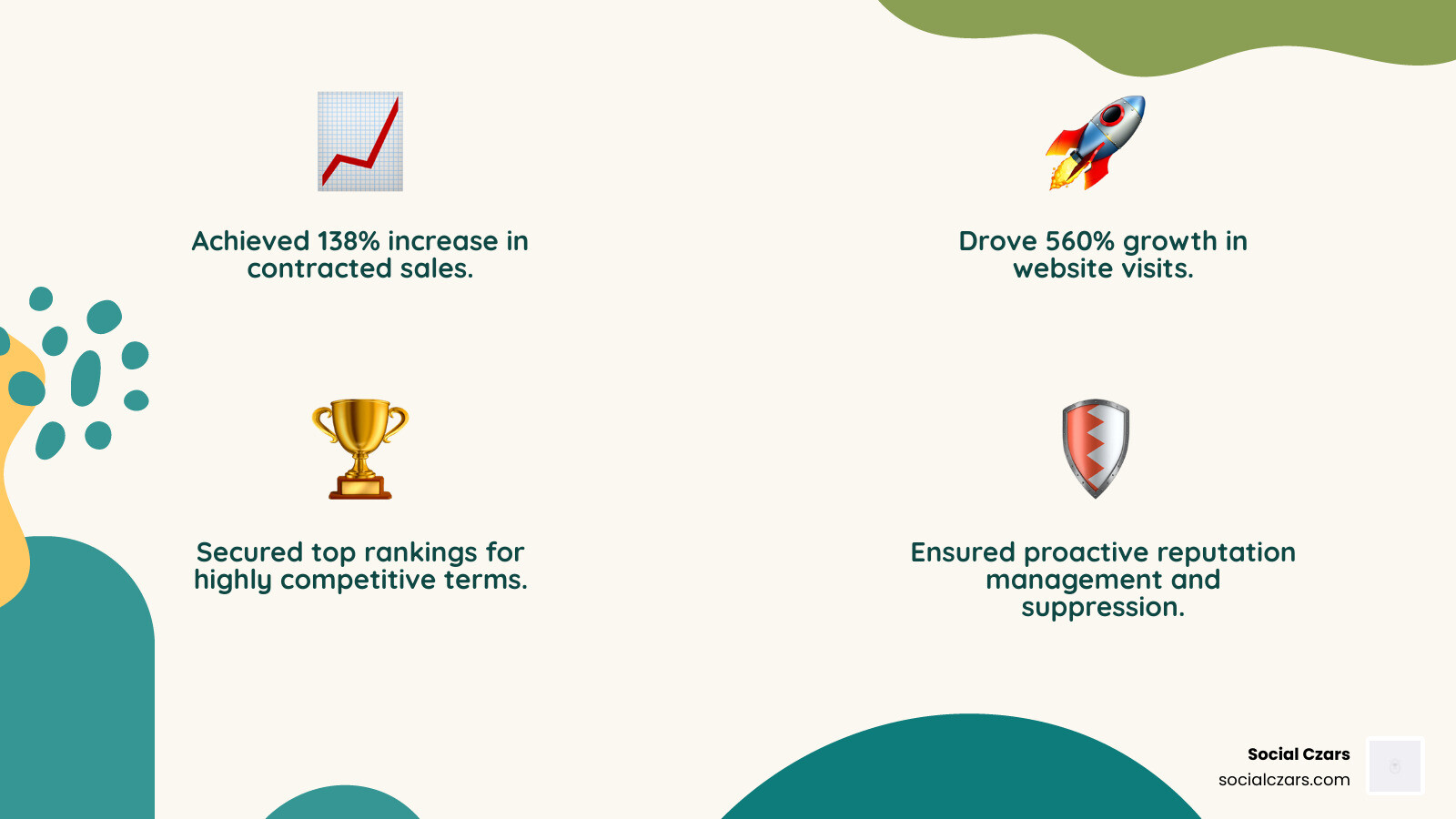 Achieved 138% increase in contracted sales.

Drove 560% growth in website visits.

Secured top rankings for highly competitive terms.

Ensured proactive reputation management and suppression.

Social Czars
socialczars.com