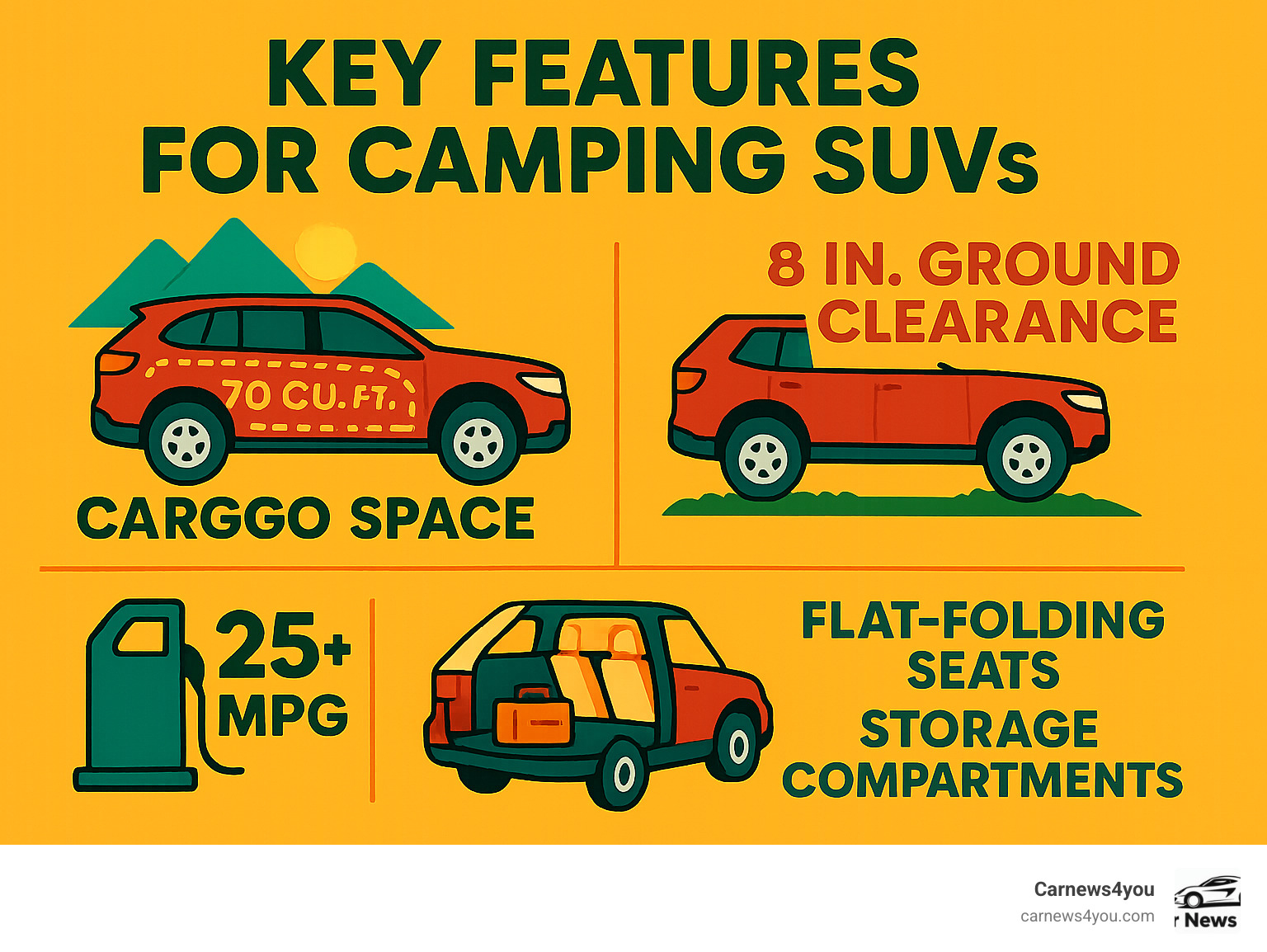 KEY FEATURES FOR CAMPING SUVs

70 CU. FT.

CARGGO SPACE

8 IN. GROUND CLEARANCE

25+ MPG

FLAT-FOLDING SEATS

STORAGE COMPARTMENTS

Carnews4you
carnews4you.com

r News