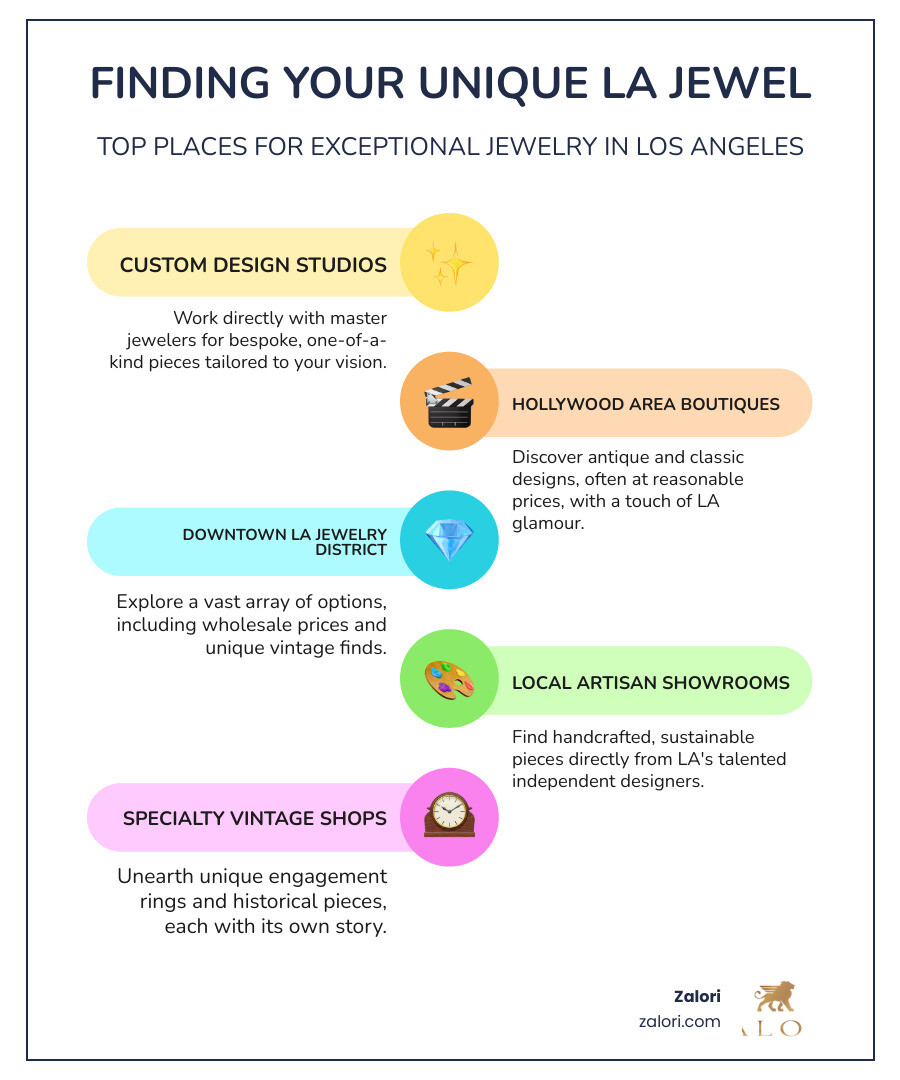 FINDING YOUR UNIQUE LA JEWEL

TOP PLACES FOR EXCEPTIONAL JEWELRY IN LOS ANGELES

CUSTOM DESIGN STUDIOS

Work directly with master jewelers for bespoke, one-of-a-kind pieces tailored to your vision.

HOLLYWOOD AREA BOUTIQUES

Discover antique and classic designs, often at reasonable prices, with a touch of LA glamour.

DOWNTOWN LA JEWELRY DISTRICT

Explore a vast array of options, including wholesale prices and unique vintage finds.

LOCAL ARTISAN SHOWROOMS

Find handcrafted, sustainable pieces directly from LA's talented independent designers.

SPECIALTY VINTAGE SHOPS

Unearth unique engagement rings and historical pieces, each with its own story.

Zalori
zalori.com
ALO