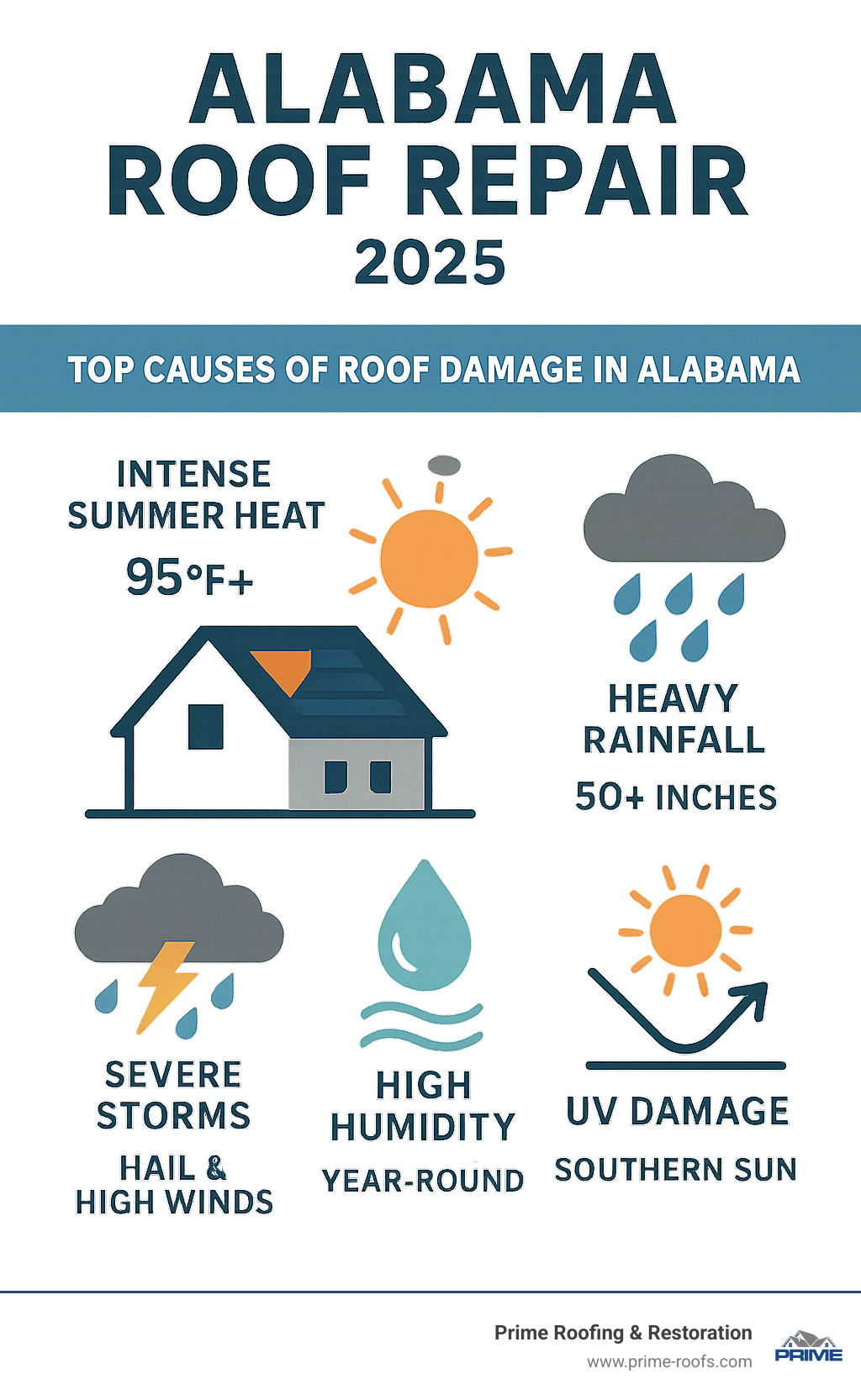 ALABAMA ROOF REPAIR
2025

TOP CAUSES OF ROOF DAMAGE IN ALABAMA

INTENSE SUMMER HEAT
95°F+

HEAVY RAINFALL
50+ INCHES

SEVERE STORMS
HAIL & HIGH WINDS

HIGH HUMIDITY
YEAR-ROUND

UV DAMAGE
SOUTHERN SUN

Prime Roofing & Restoration
www.prime-roofs.com
PRIME