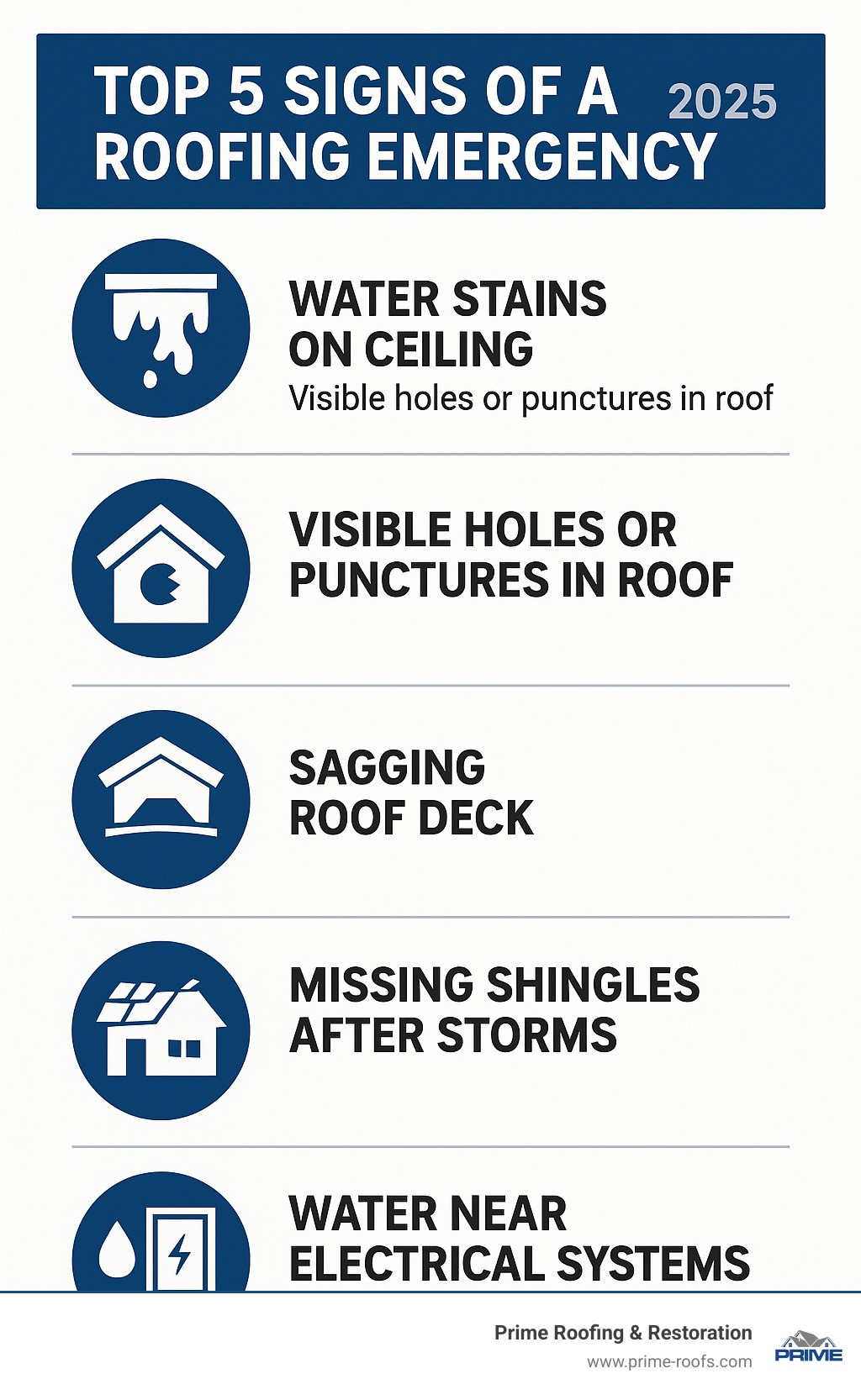 TOP 5 SIGNS OF A ROOFING EMERGENCY 2025

WATER STAINS ON CEILING
Visible holes or punctures in roof

VISIBLE HOLES OR PUNCTURES IN ROOF

SAGGING ROOF DECK

MISSING SHINGLES AFTER STORMS

WATER NEAR ELECTRICAL SYSTEMS

Prime Roofing & Restoration
www.prime-roofs.com
PRIME