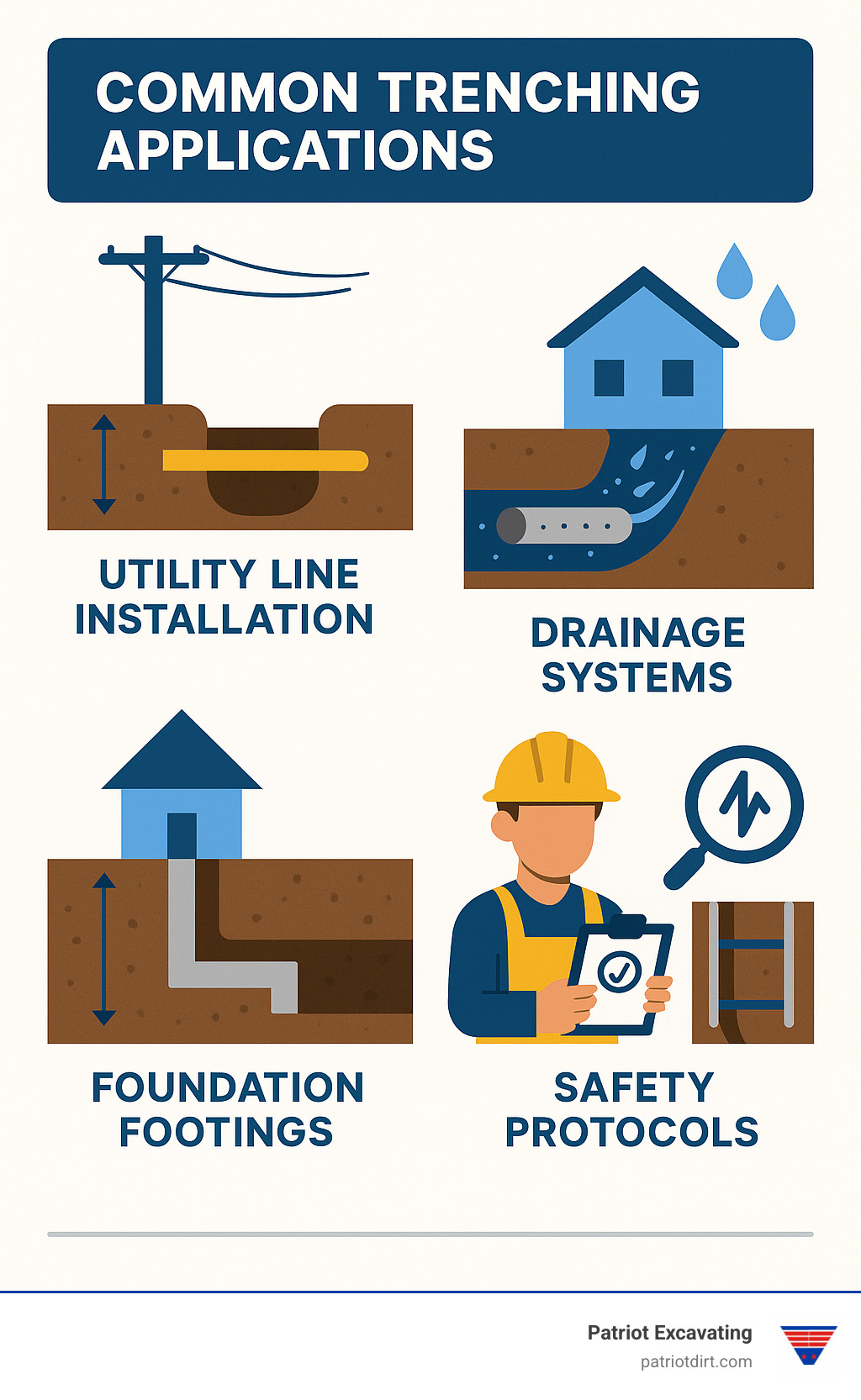 COMMON TRENCHING APPLICATIONS

UTILITY LINE INSTALLATION

DRAINAGE SYSTEMS

FOUNDATION FOOTINGS

SAFETY PROTOCOLS

Patriot Excavating
patriotdirt.com