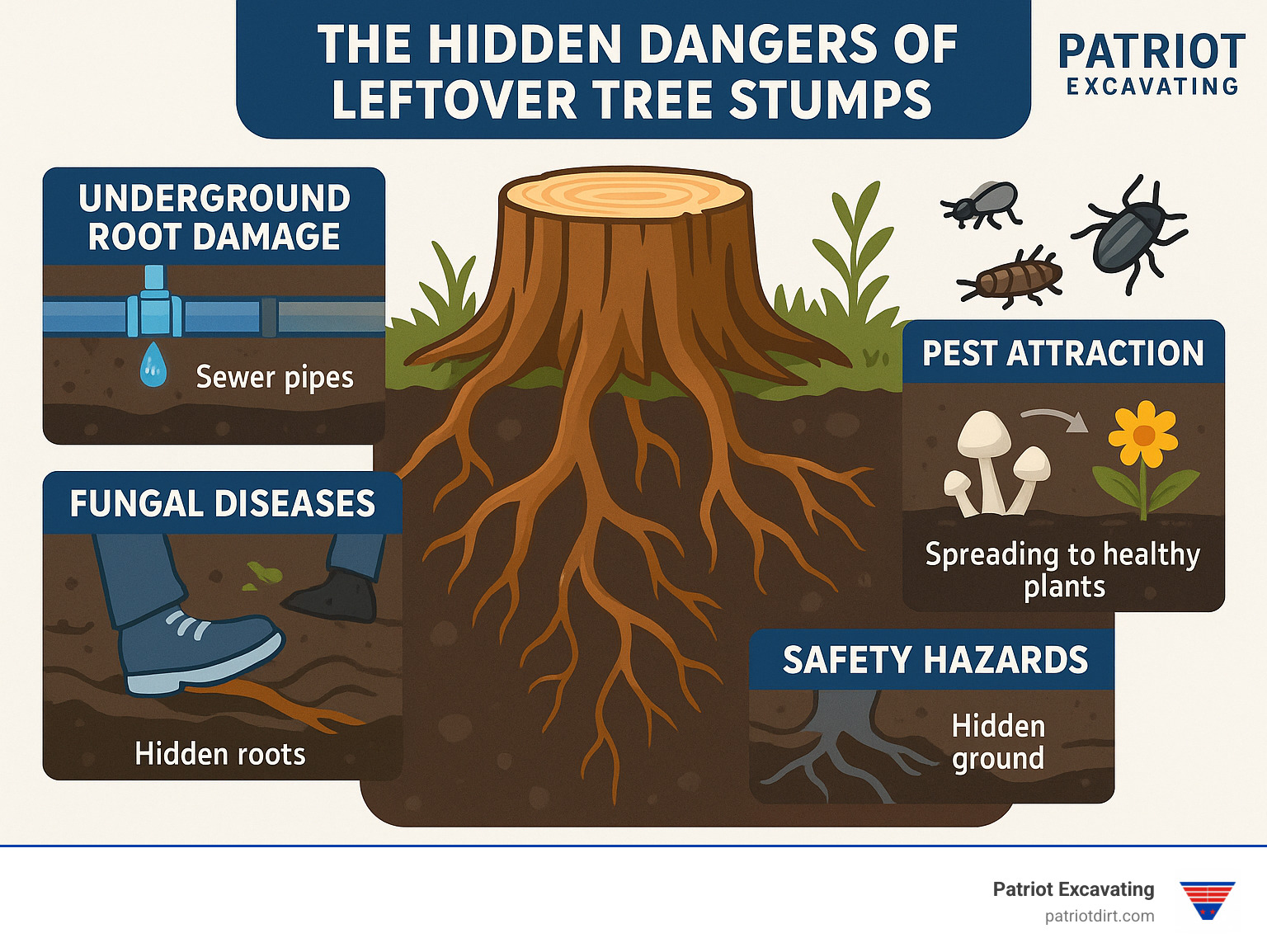 THE HIDDEN DANGERS OF LEFTOVER TREE STUMPS

PATRIOT
EXCAVATING

UNDERGROUND ROOT DAMAGE

Sewer pipes

FUNGAL DISEASES

Hidden roots

PEST ATTRACTION

Spreading to healthy plants

SAFETY HAZARDS

Hidden ground

Patriot Excavating
patriotdirt.com