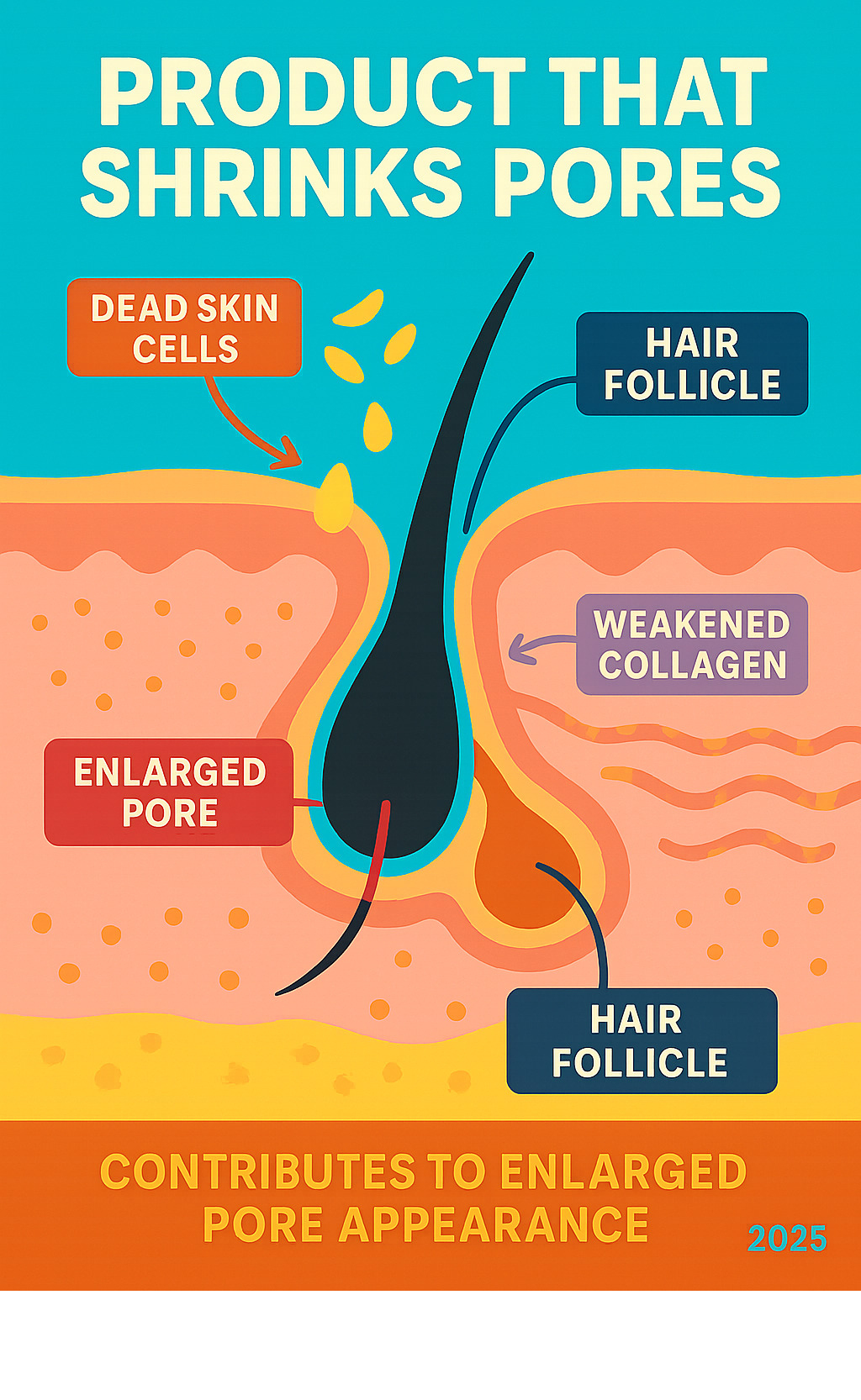 PRODUCT THAT SHRINKS PORES

DEAD SKIN CELLS

HAIR FOLLICLE

WEAKENED COLLAGEN

ENLARGED PORE

HAIR FOLLICLE

CONTRIBUTES TO ENLARGED PORE APPEARANCE

2025