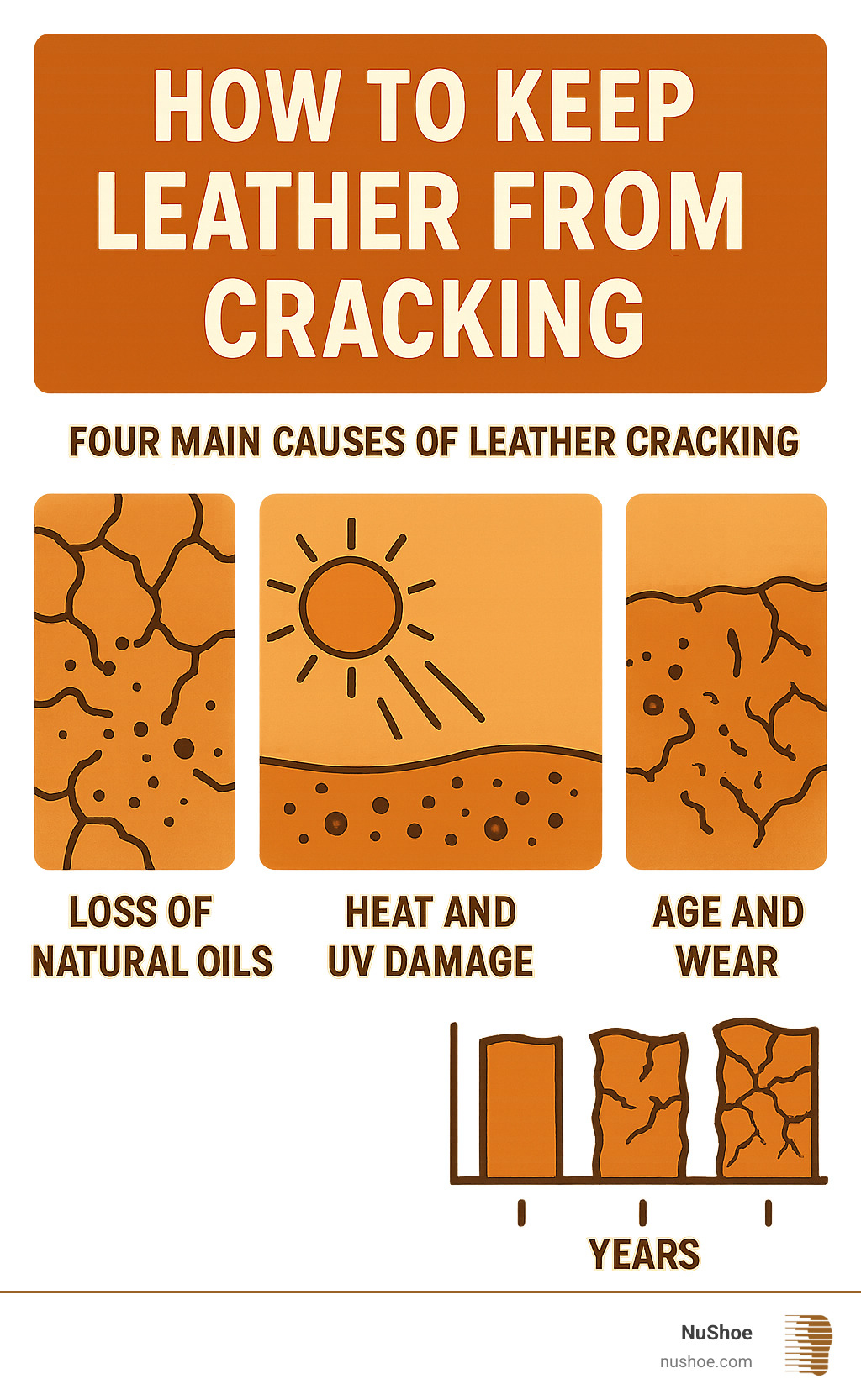 HOW TO KEEP LEATHER FROM CRACKING

FOUR MAIN CAUSES OF LEATHER CRACKING

LOSS OF NATURAL OILS

HEAT AND UV DAMAGE

AGE AND WEAR

YEARS

NuShoe
nushoe.com