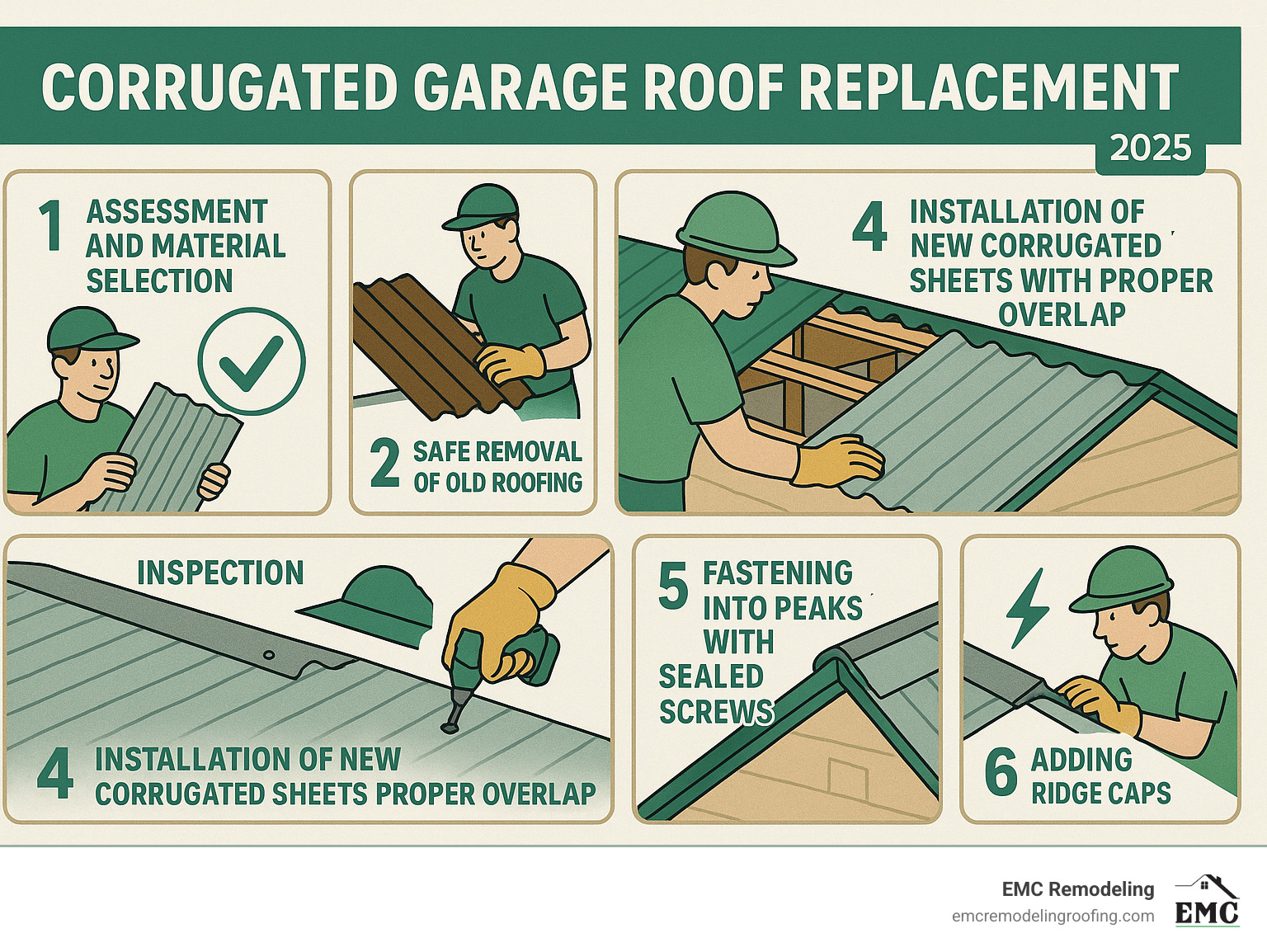 CORRUGATED GARAGE ROOF REPLACEMENT

2025

1 ASSESSMENT AND MATERIAL SELECTION

2 SAFE REMOVAL OF OLD ROOFING

4 INSTALLATION OF NEW CORRUGATED SHEETS WITH PROPER OVERLAP

INSPECTION

4 INSTALLATION OF NEW CORRUGATED SHEETS PROPER OVERLAP

5 FASTENING INTO PEAKS WITH SEALED SCREWS

6 ADDING RIDGE CAPS

EMC Remodeling
emcremodelingroofing.com

EMC