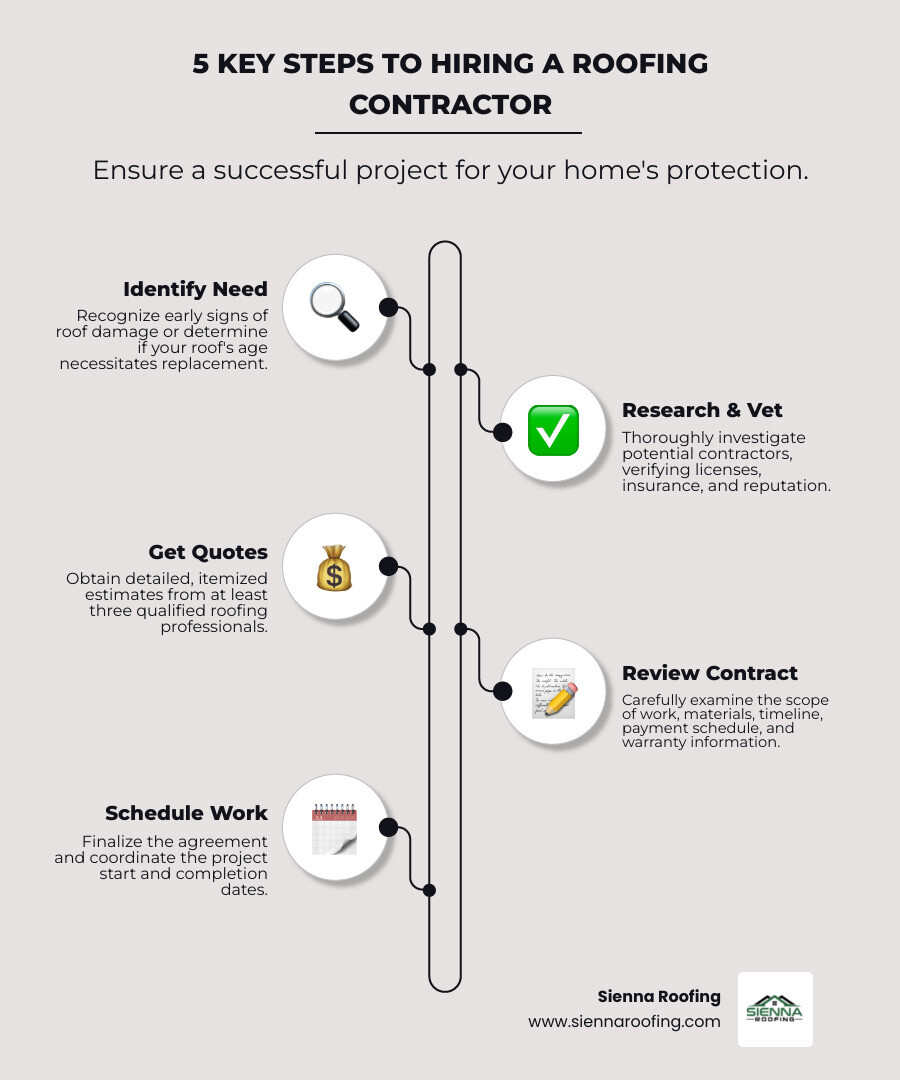 5 KEY STEPS TO HIRING A ROOFING CONTRACTOR

Ensure a successful project for your home's protection.

Identify Need

Recognize early signs of roof damage or determine if your roof's age necessitates replacement.

Research & Vet

Thoroughly investigate potential contractors, verifying licenses, insurance, and reputation.

Get Quotes

Obtain detailed, itemized estimates from at least three qualified roofing professionals.

Review Contract

Carefully examine the scope of work, materials, timeline, payment schedule, and warranty information.

Schedule Work

Finalize the agreement and coordinate the project start and completion dates.

Sienna Roofing
www.siennaroofing.com

SIENNA ROOFING