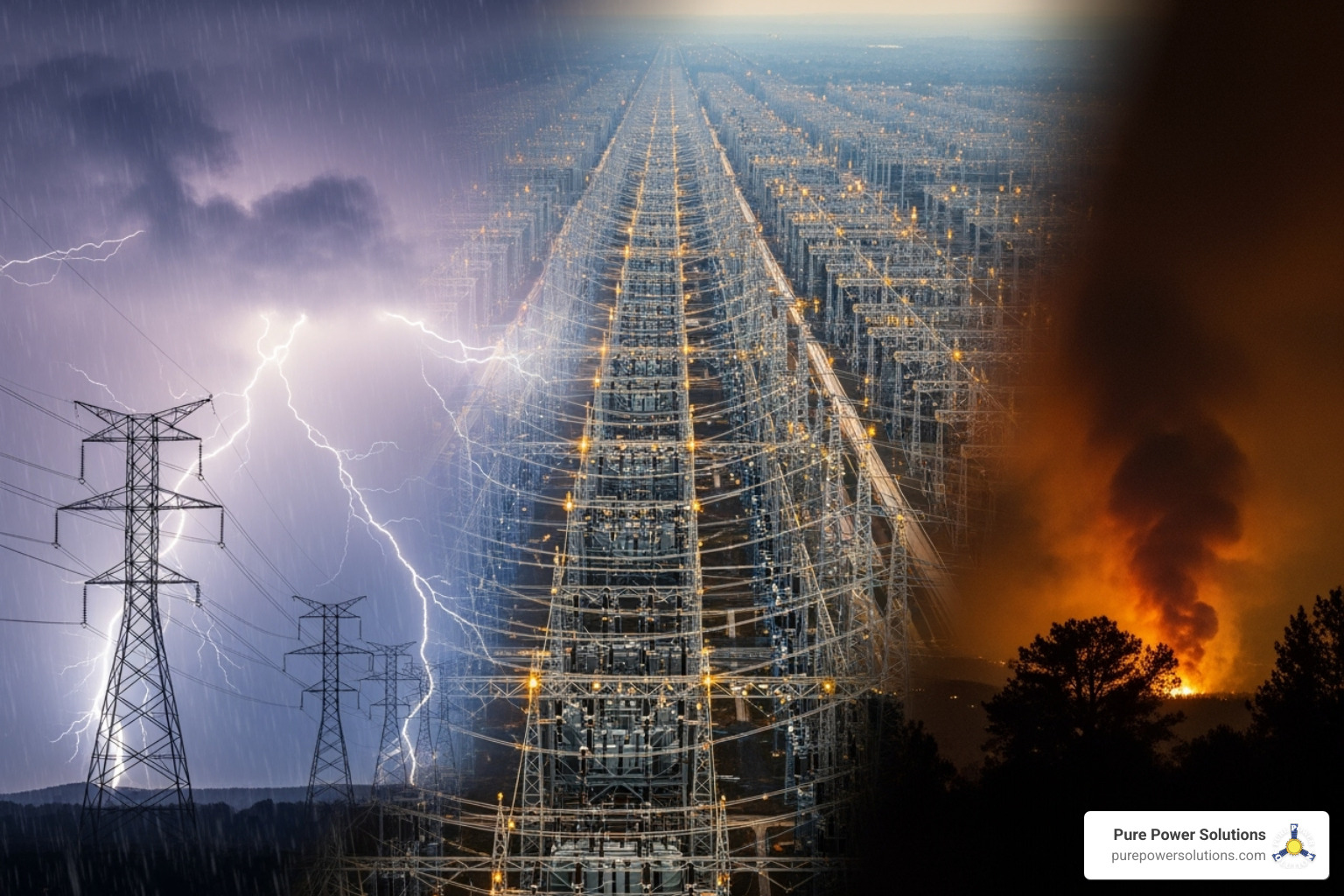 Pure Power Solutions
purepowersolutions.com