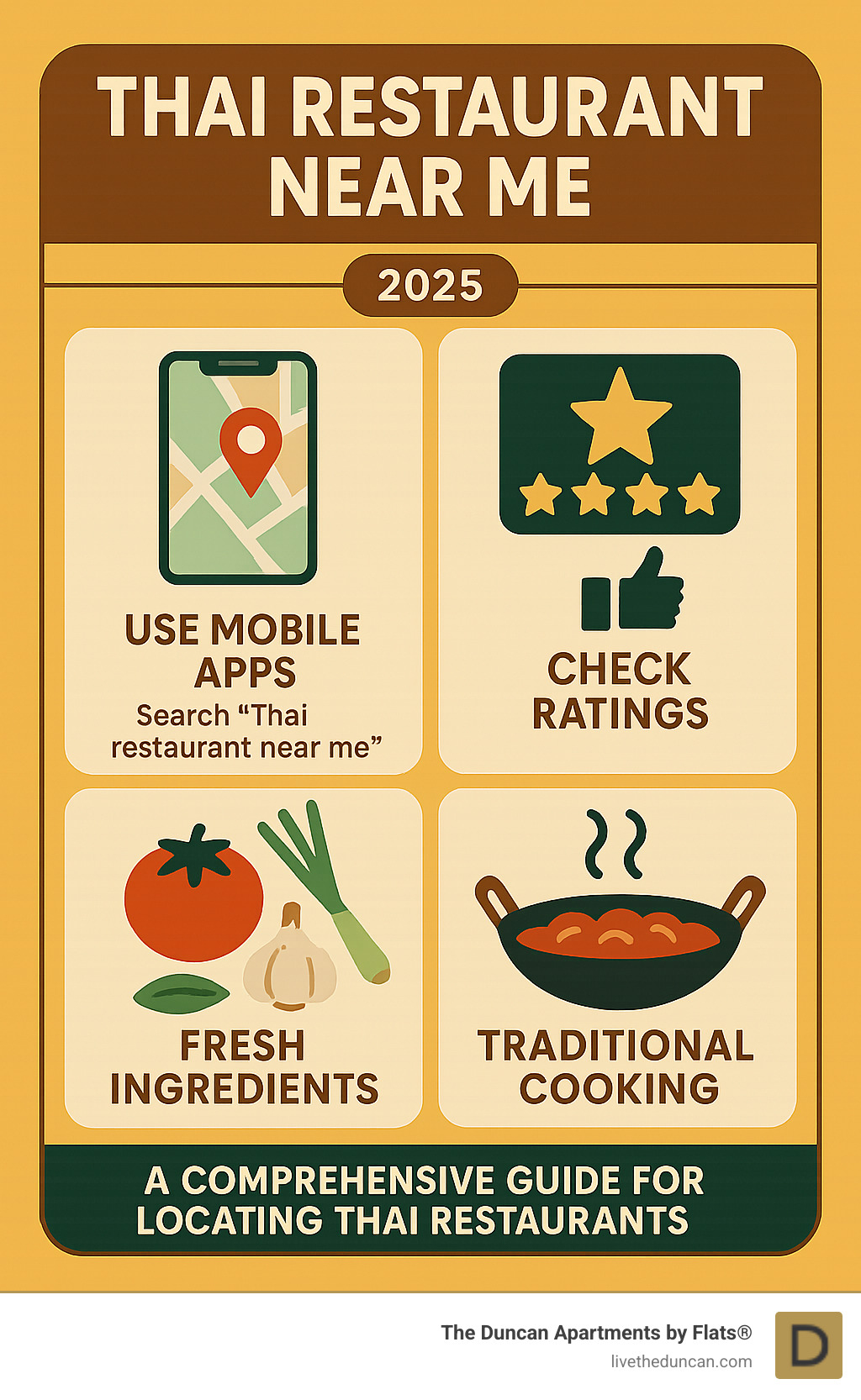 THAI RESTAURANT NEAR ME

2025

USE MOBILE APPS
Search “Thai restaurant near me”

CHECK RATINGS

FRESH INGREDIENTS

TRADITIONAL COOKING

A COMPREHENSIVE GUIDE FOR LOCATING THAI RESTAURANTS

The Duncan Apartments by Flats®
livetheduncan.com

D