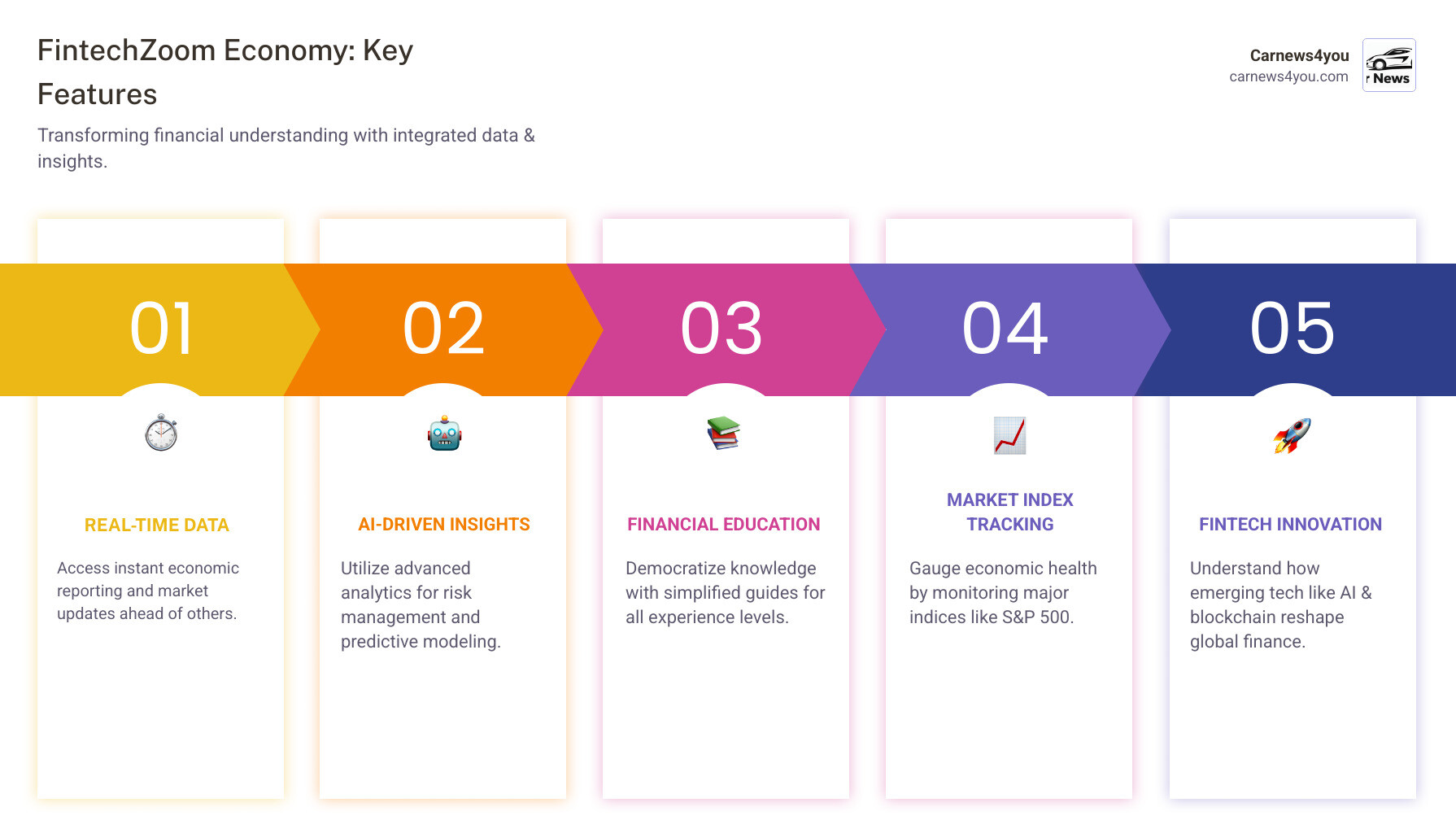 FintechZoom Economy: Key Features

Transforming financial understanding with integrated data & insights.

Carnews4you
carnews4you.com

r News

01

REAL-TIME DATA

Access instant economic reporting and market updates ahead of others.

02

AI-DRIVEN INSIGHTS

Utilize advanced analytics for risk management and predictive modeling.

03

FINANCIAL EDUCATION

Democratize knowledge with simplified guides for all experience levels.

04

MARKET INDEX TRACKING

Gauge economic health by monitoring major indices like S&P 500.

05

FINTECH INNOVATION

Understand how emerging tech like AI & blockchain reshape global finance.