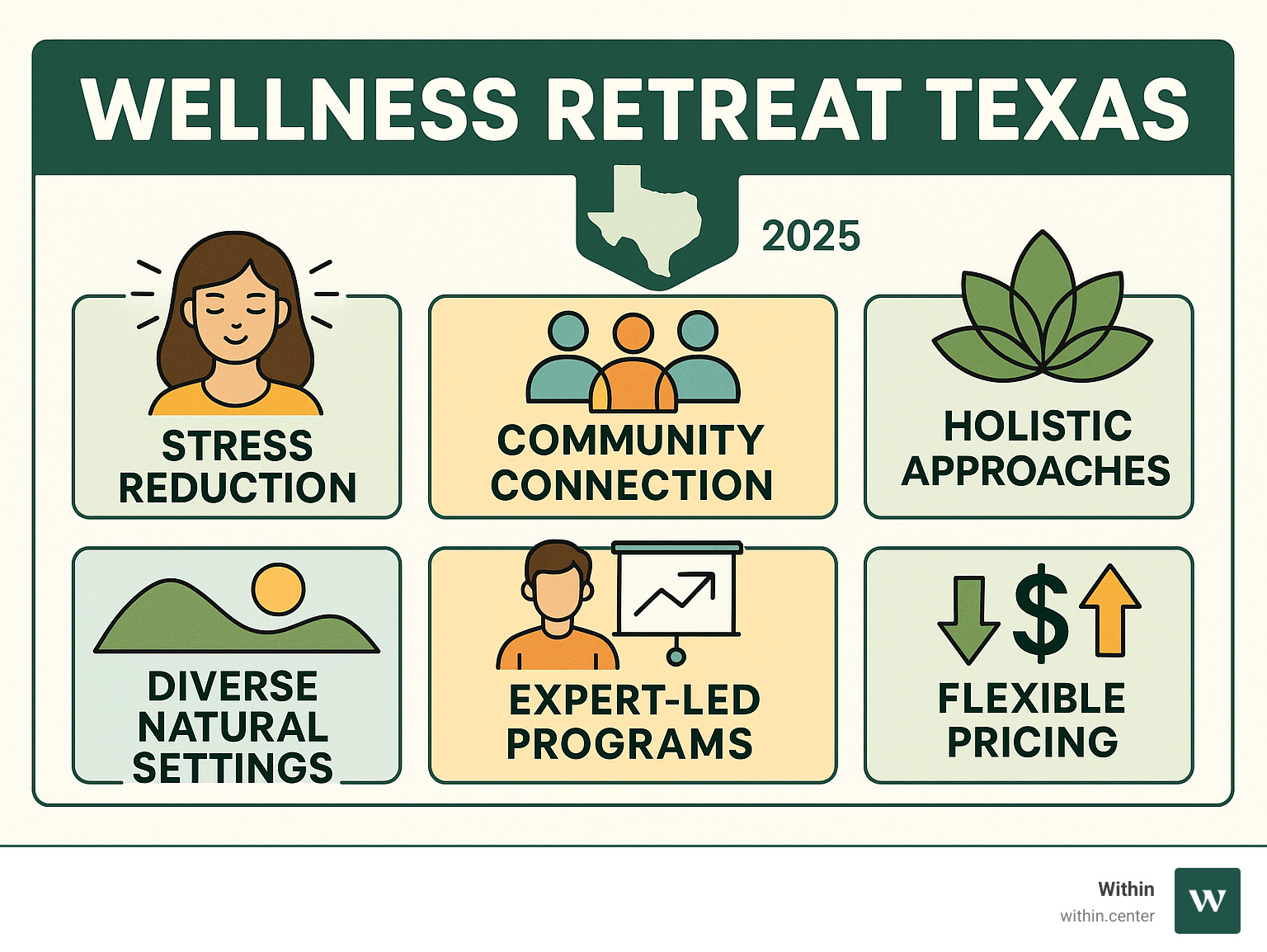 WELLNESS RETREAT TEXAS

2025

STRESS REDUCTION

COMMUNITY CONNECTION

HOLISTIC APPROACHES

DIVERSE NATURAL SETTINGS

EXPERT-LED PROGRAMS

$

FLEXIBLE PRICING

Within
within.center

W