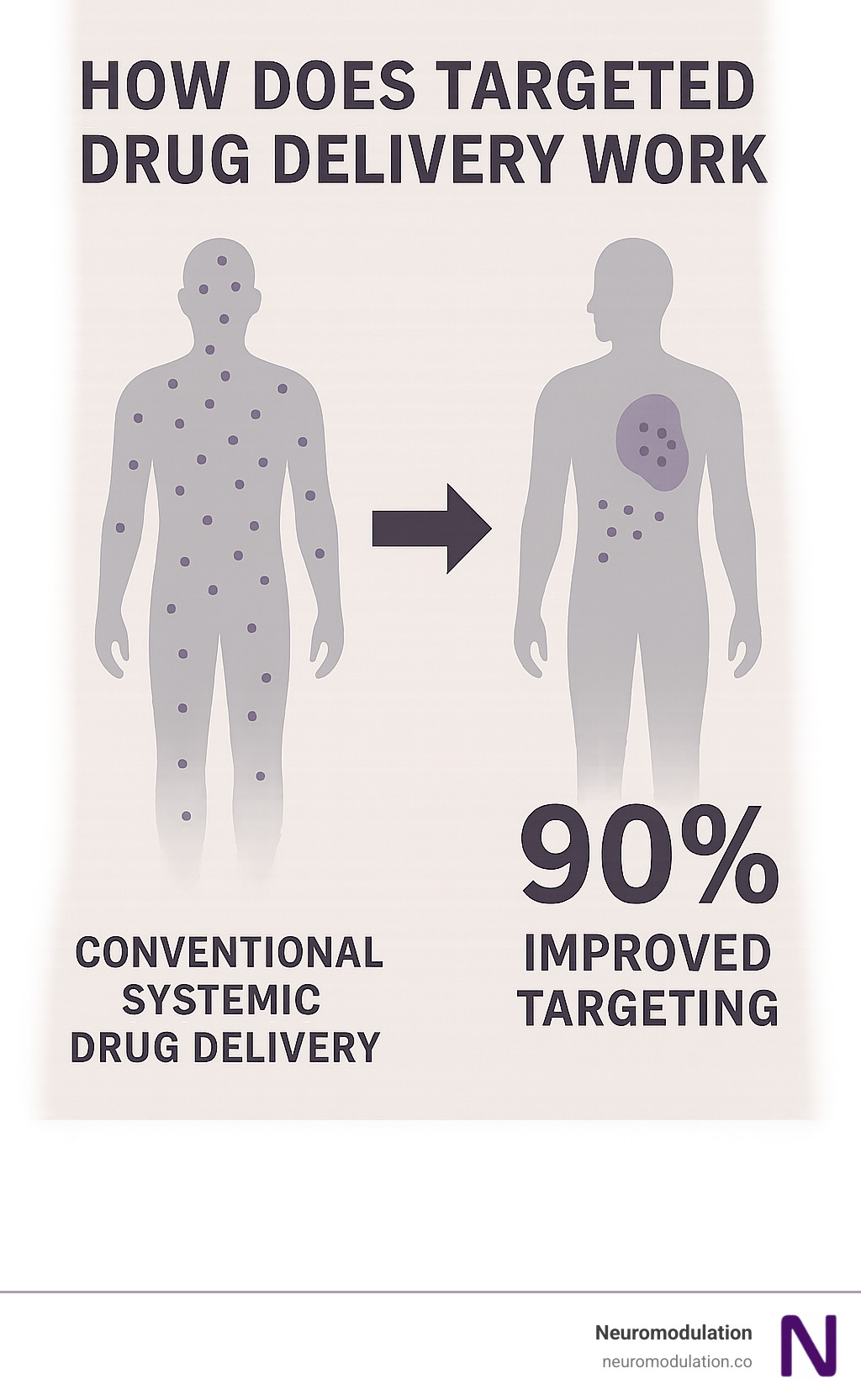 HOW DOES TARGETED DRUG DELIVERY WORK

CONVENTIONAL SYSTEMIC DRUG DELIVERY

90%

IMPROVED TARGETING

Neuromodulation
neuromodulation.co

N