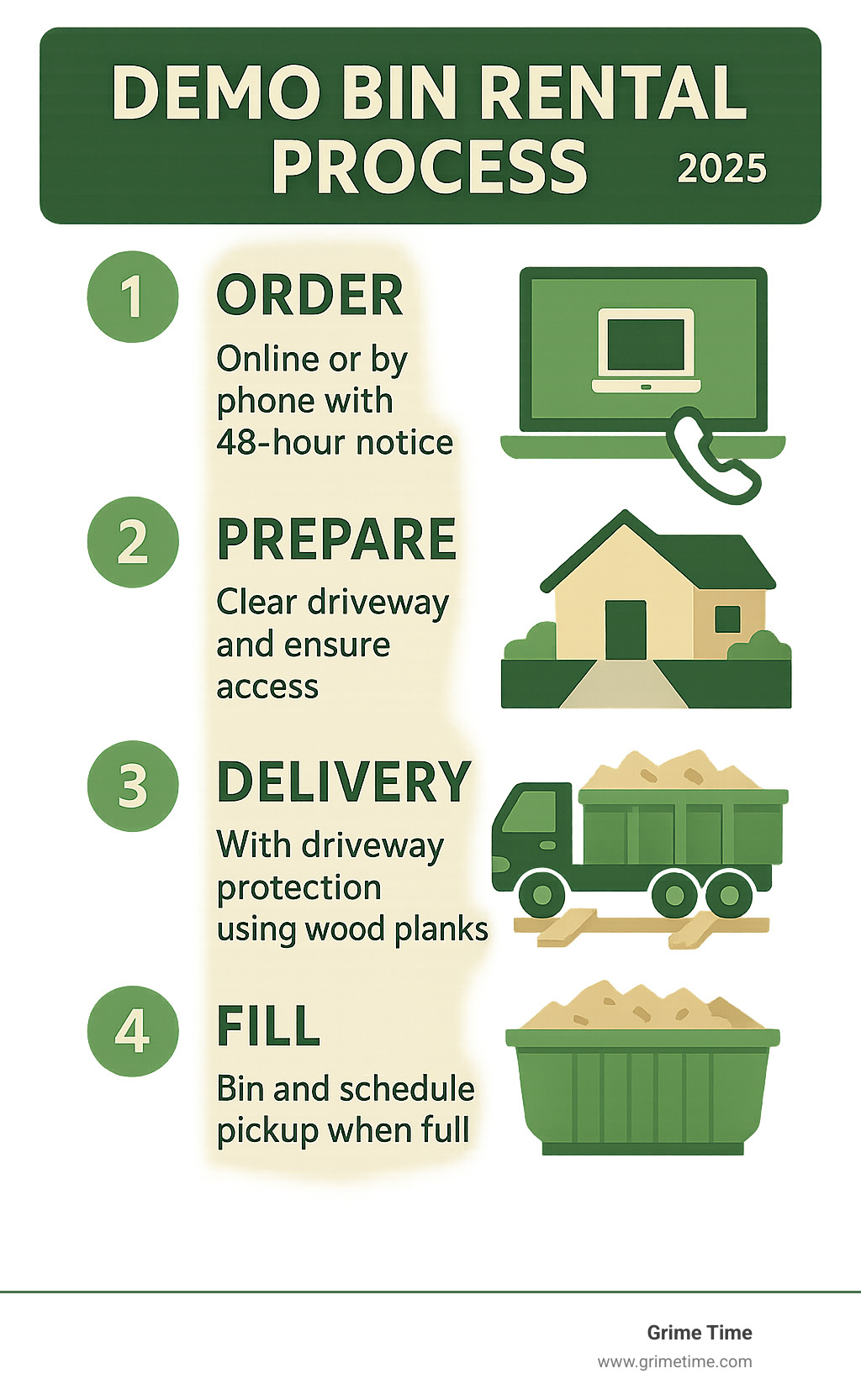 DEMO BIN RENTAL PROCESS 2025

1 ORDER
Online or by phone with 48-hour notice

2 PREPARE
Clear driveway and ensure access

3 DELIVERY
With driveway protection using wood planks

4 FILL
Bin and schedule pickup when full

Grime Time
www.grimetime.com