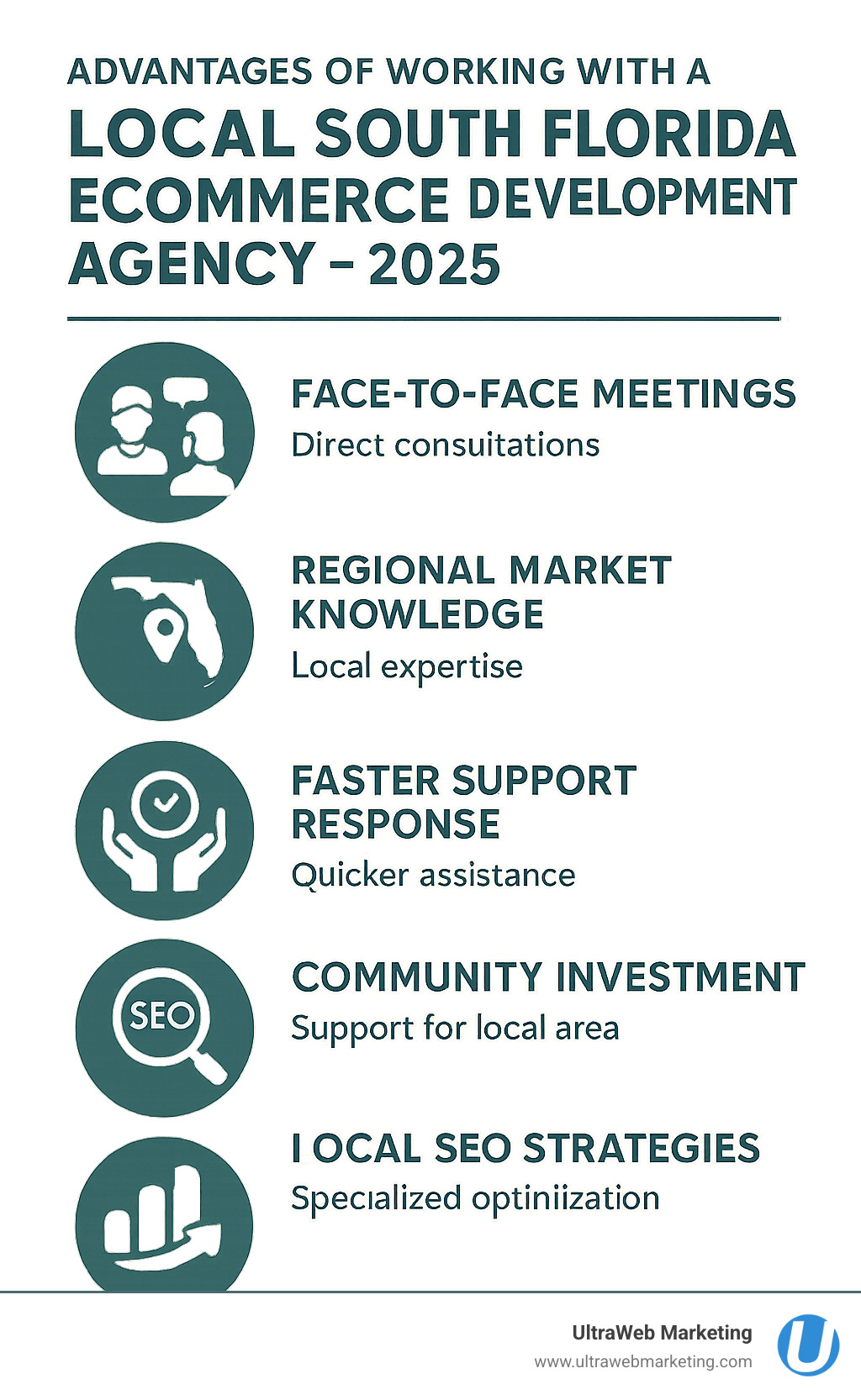 ADVANTAGES OF WORKING WITH A
LOCAL SOUTH FLORIDA ECOMMERCE DEVELOPMENT AGENCY – 2025

FACE-TO-FACE MEETINGS
Direct consuitations

REGIONAL MARKET KNOWLEDGE
Local expertise

FASTER SUPPORT RESPONSE
Quicker assistance

SEO

COMMUNITY INVESTMENT
Support for local area

I OCAL SEO STRATEGIES
Specialized optiniization

UltraWeb Marketing
www.ultrawebmarketing.com