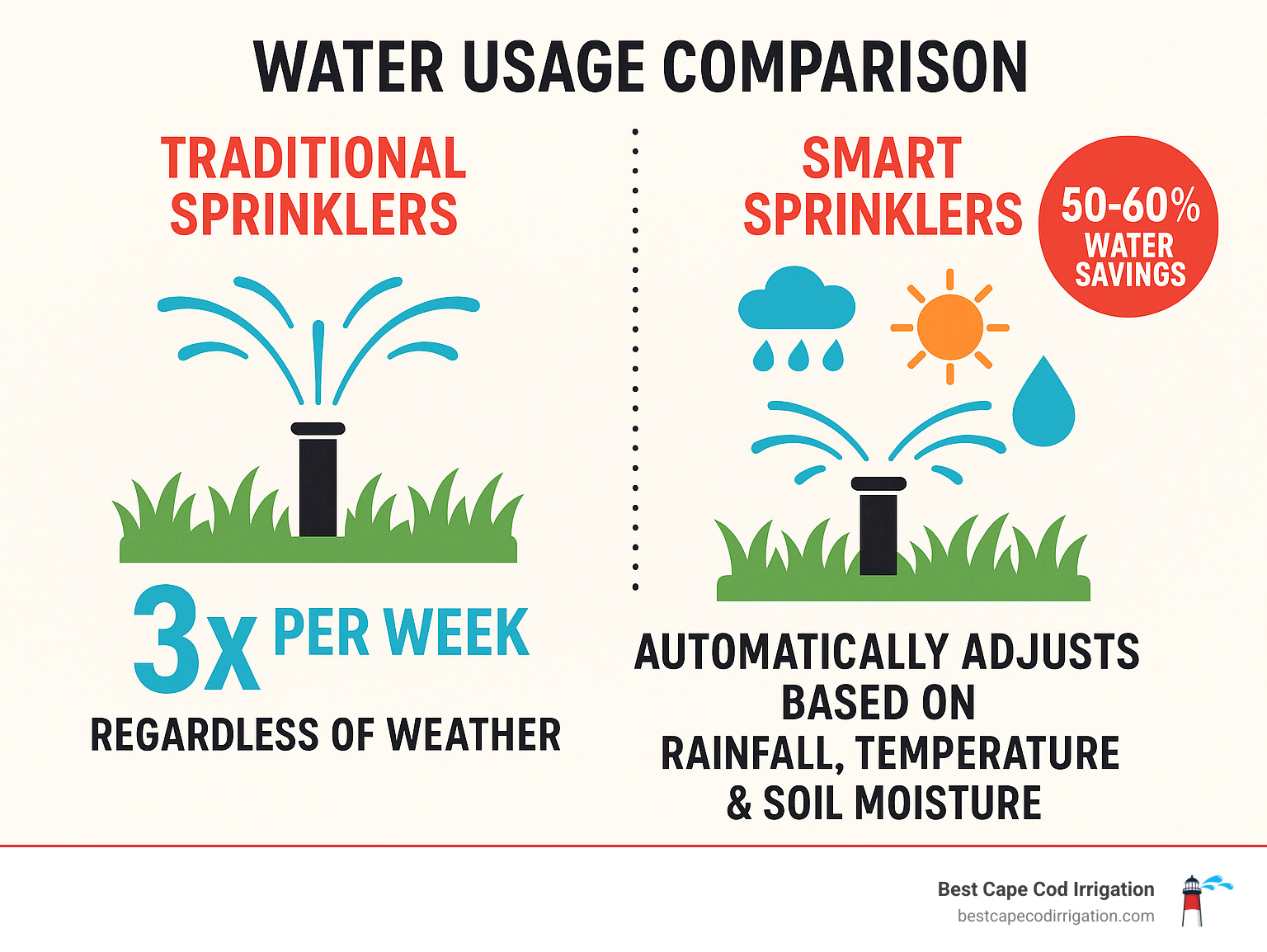 WATER USAGE COMPARISON

TRADITIONAL SPRINKLERS

3x PER WEEK

REGARDLESS OF WEATHER

SMART SPRINKLERS

50-60% WATER SAVINGS

AUTOMATICALLY ADJUSTS BASED ON RAINFALL, TEMPERATURE & SOIL MOISTURE

Best Cape Cod Irrigation
bestcapecodirrigation.com