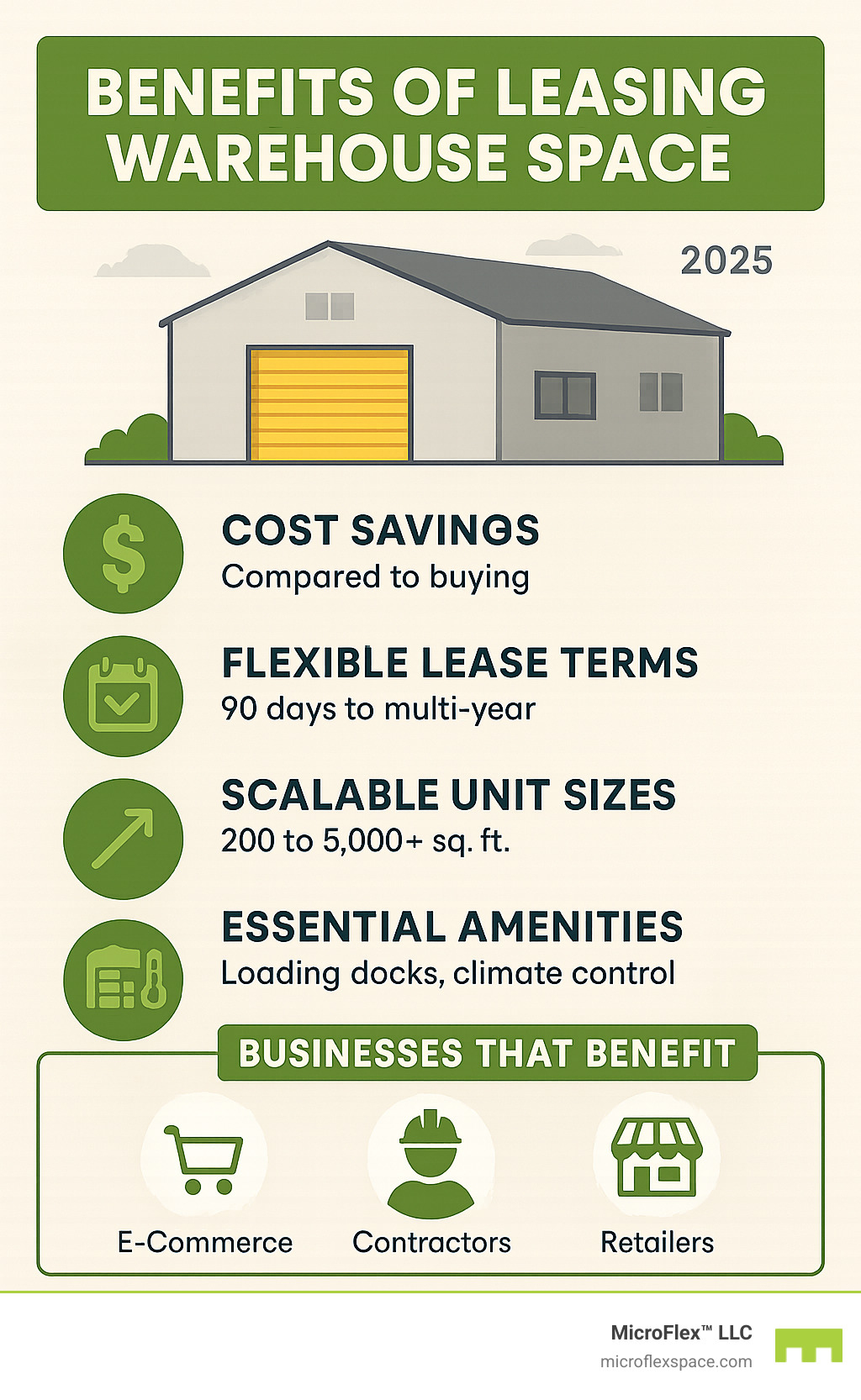 BENEFITS OF LEASING WAREHOUSE SPACE

2025

COST SAVINGS
Compared to buying

FLEXIBLE LEASE TERMS
90 days to multi-year

SCALABLE UNIT SIZES
200 to 5,000+ sq. ft.

ESSENTIAL AMENITIES
Loading docks, climate control

BUSINESSES THAT BENEFIT

E-Commerce
Contractors
Retailers

MicroFlex™ LLC
microflexspace.com