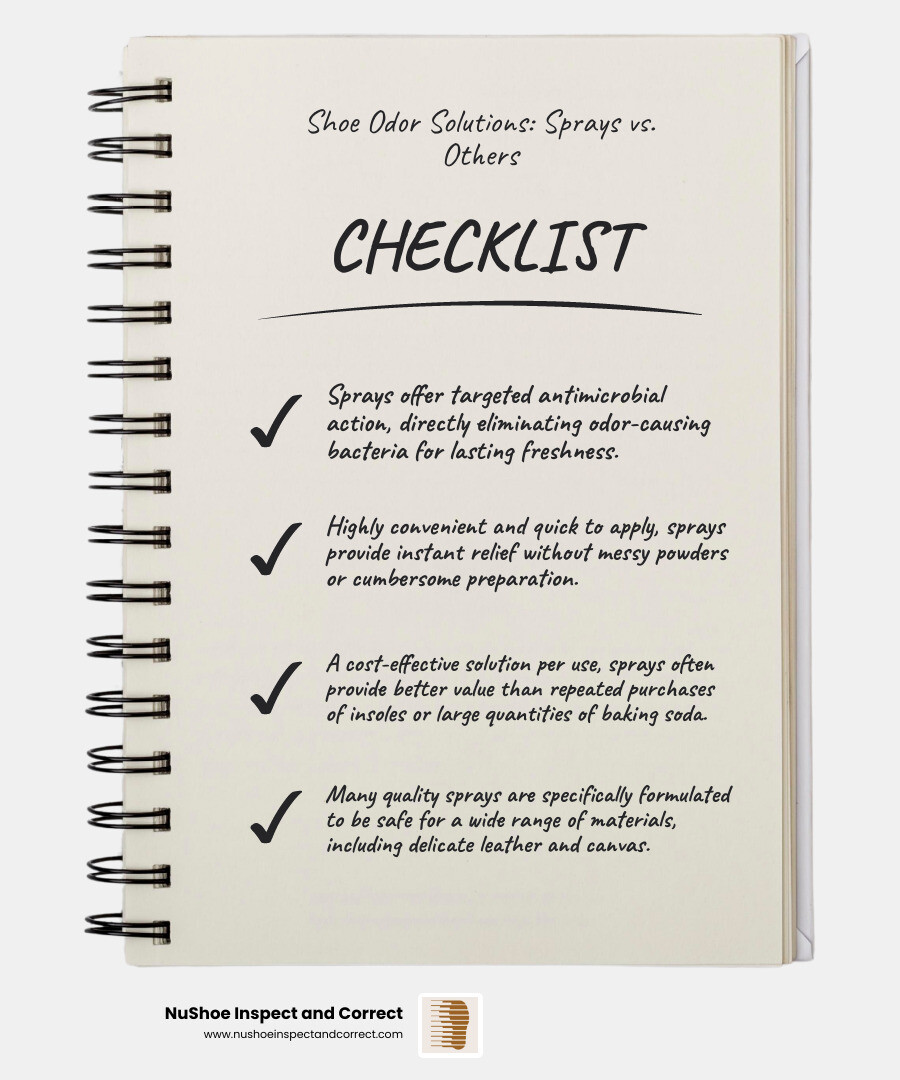 Shoe Odor Solutions: Sprays vs. Others

CHECKLIST

✓ Sprays offer targeted antimicrobial action, directly eliminating odor-causing bacteria for lasting freshness.

✓ Highly convenient and quick to apply, sprays provide instant relief without messy powders or cumbersome preparation.

✓ A cost-effective solution per use, sprays often provide better value than repeated purchases of insoles or large quantities of baking soda.

✓ Many quality sprays are specifically formulated to be safe for a wide range of materials, including delicate leather and canvas.

NuShoe Inspect and Correct
www.nushoeinspectandcorrect.com