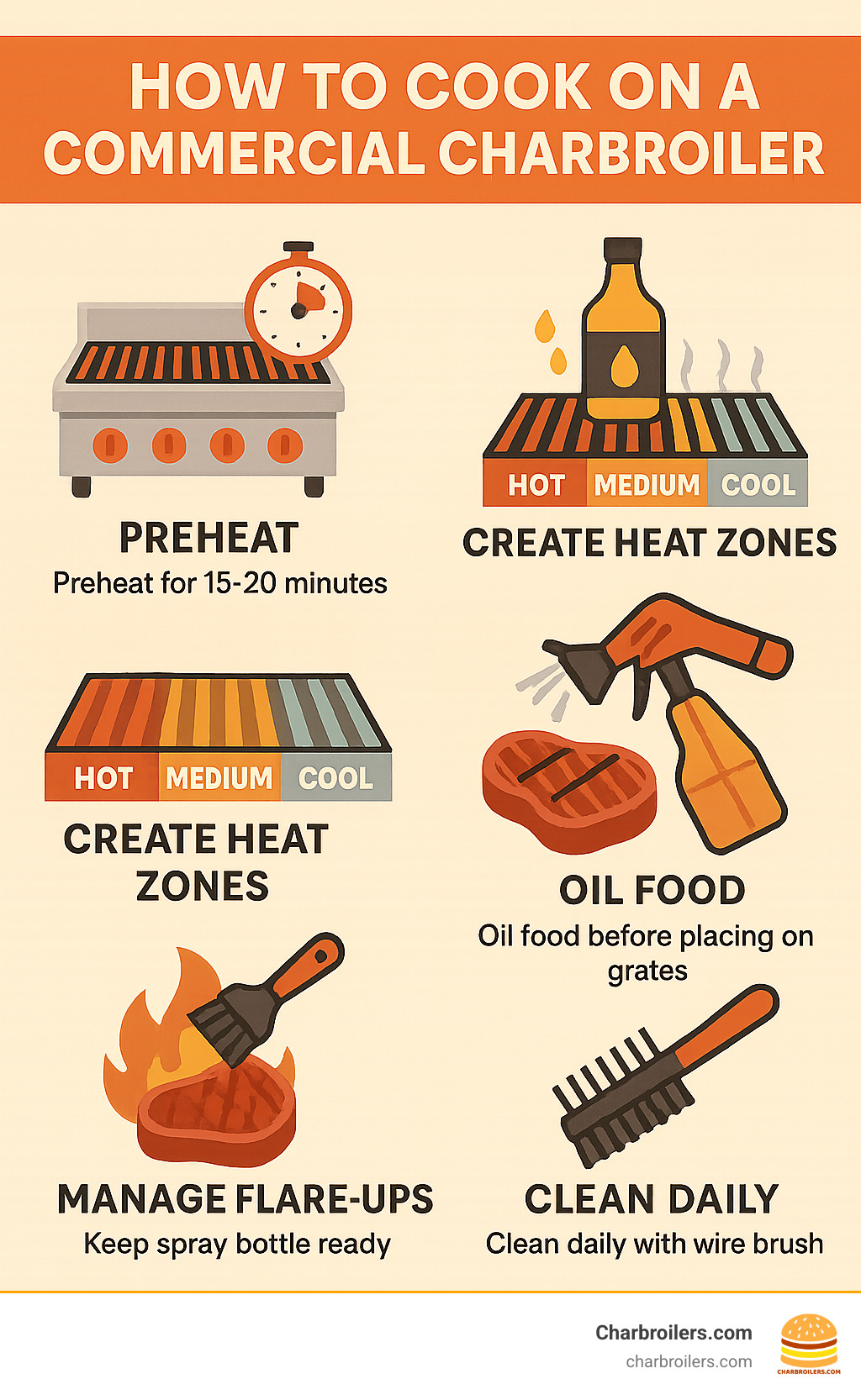 HOW TO COOK ON A COMMERCIAL CHARBROILER

PREHEAT
Preheat for 15-20 minutes

HOT MEDIUM COOL
CREATE HEAT ZONES

HOT MEDIUM COOL
CREATE HEAT ZONES

OIL FOOD
Oil food before placing on grates

MANAGE FLARE-UPS
Keep spray bottle ready

CLEAN DAILY
Clean daily with wire brush

Charbroilers.com
charbroilers.com
CHARBROILERS.COM