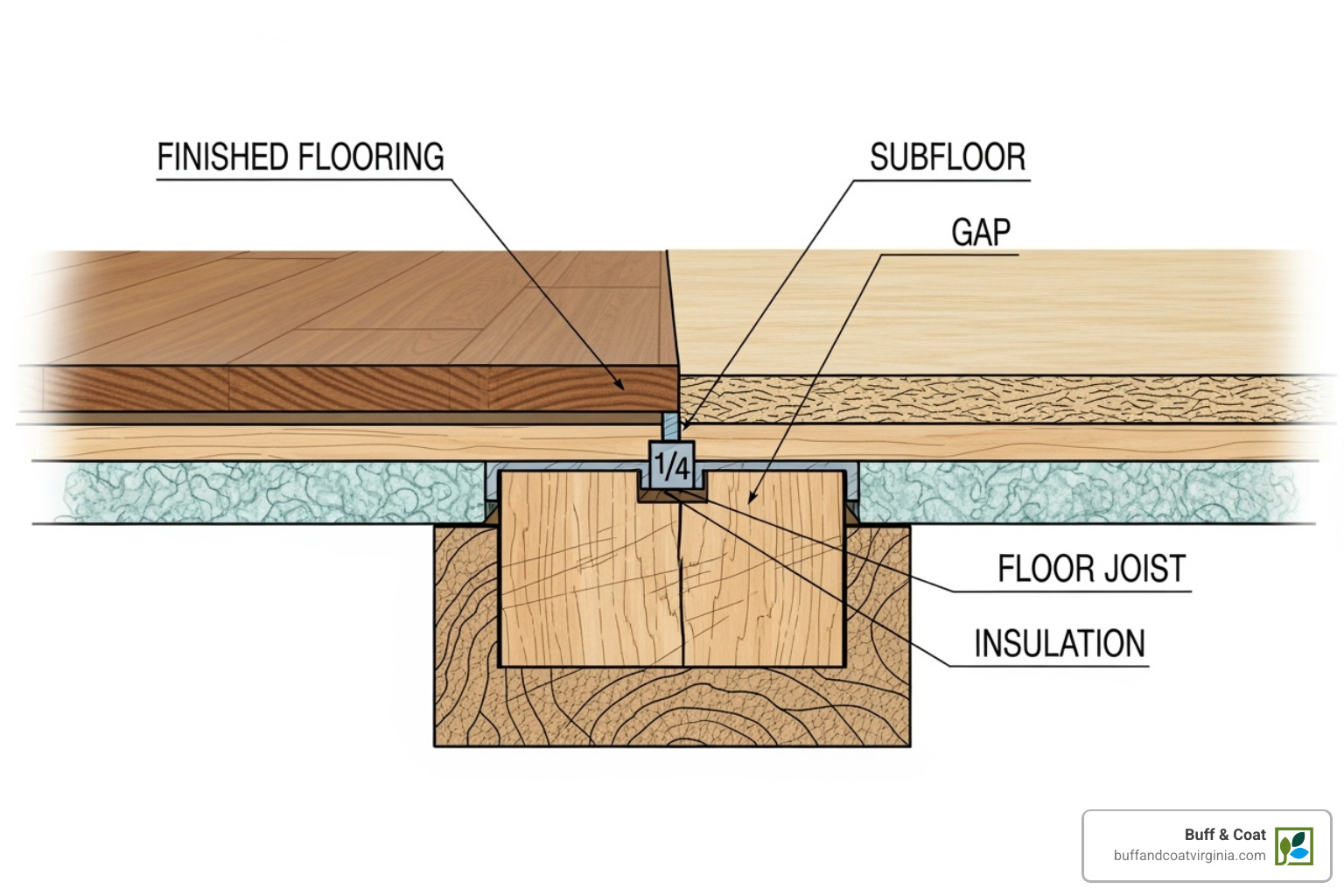 FINISHED FLOORING

SUBFLOOR

GAP

1/4

FLOOR JOIST

INSULATION

Buff & Coat
buffandcoatvirginia.com