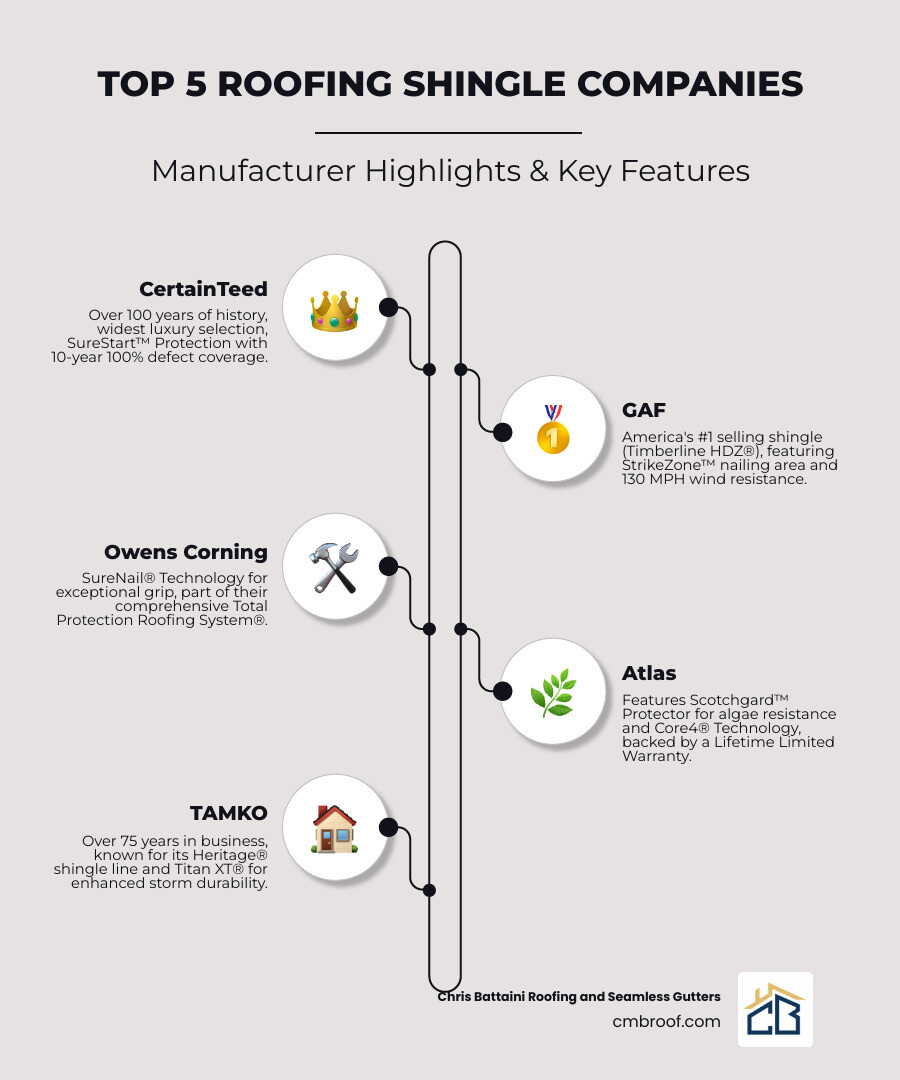 TOP 5 ROOFING SHINGLE COMPANIES

Manufacturer Highlights & Key Features

CertainTeed
Over 100 years of history, widest luxury selection, SureStart™ Protection with 10-year 100% defect coverage.

GAF
America's #1 selling shingle (Timberline HDZ®), featuring StrikeZone™ nailing area and 130 MPH wind resistance.

Owens Corning
SureNail® Technology for exceptional grip, part of their comprehensive Total Protection Roofing System®.

Atlas
Features Scotchgard™ Protector for algae resistance and Core4® Technology, backed by a Lifetime Limited Warranty.

TAMKO
Over 75 years in business, known for its Heritage® shingle line and Titan XT® for enhanced storm durability.

Chris Battaini Roofing and Seamless Gutters
cmbroof.com

CB