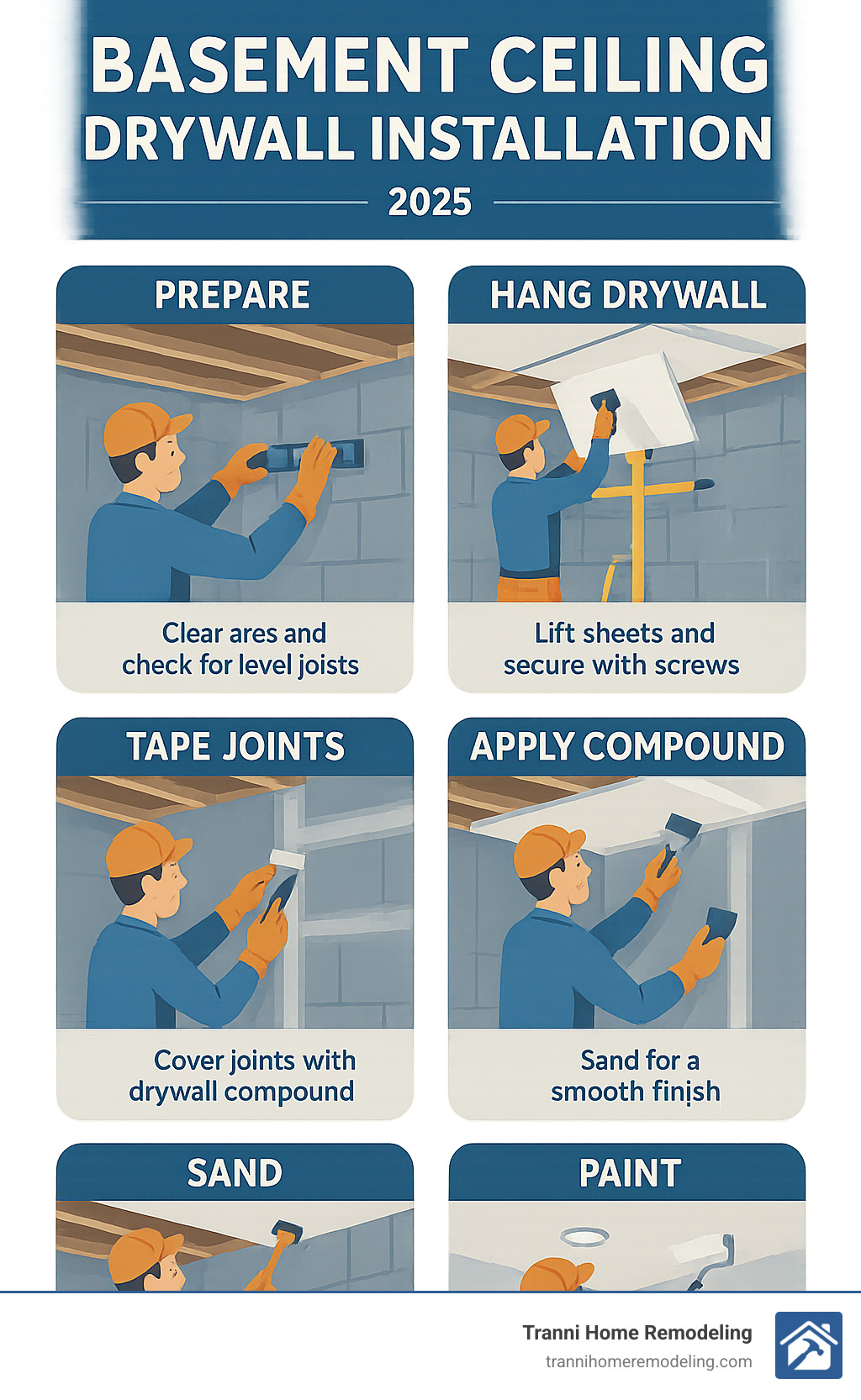 BASEMENT CEILING DRYWALL INSTALLATION

2025

PREPARE

Clear ares and check for level joists

HANG DRYWALL

Lift sheets and secure with screws

TAPE JOINTS

Cover joints with drywall compound

APPLY COMPOUND

Sand for a smooth finish

SAND

PAINT

Tranni Home Remodeling
trannihomeremodeling.com