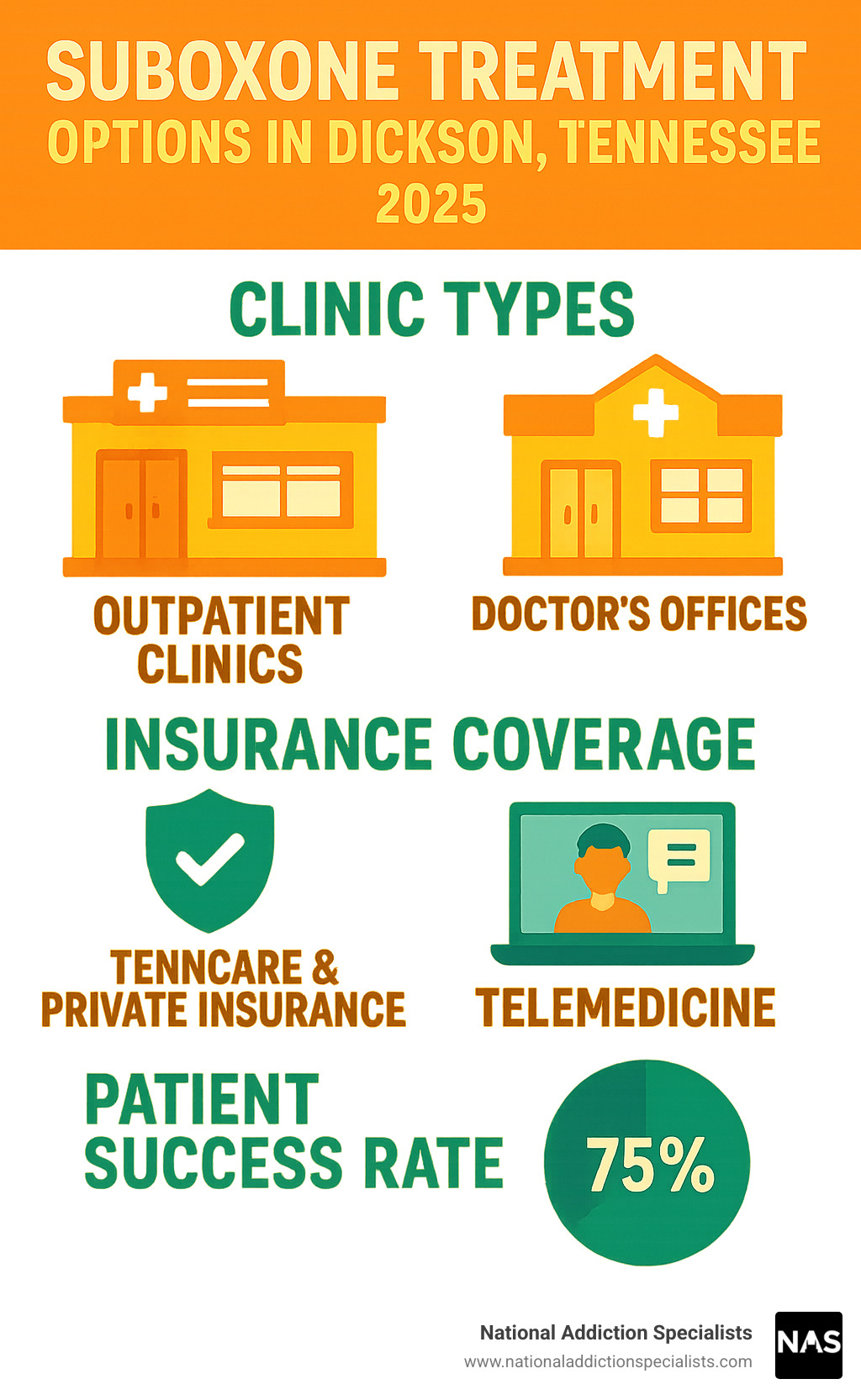 SUBOXONE TREATMENT OPTIONS IN DICKSON, TENNESSEE 2025

CLINIC TYPES

OUTPATIENT CLINICS

DOCTOR'S OFFICES

INSURANCE COVERAGE

TENNCARE & PRIVATE INSURANCE

TELEMEDICINE

PATIENT SUCCESS RATE

75%

National Addiction Specialists
www.nationaladdictionspecialists.com

NAS