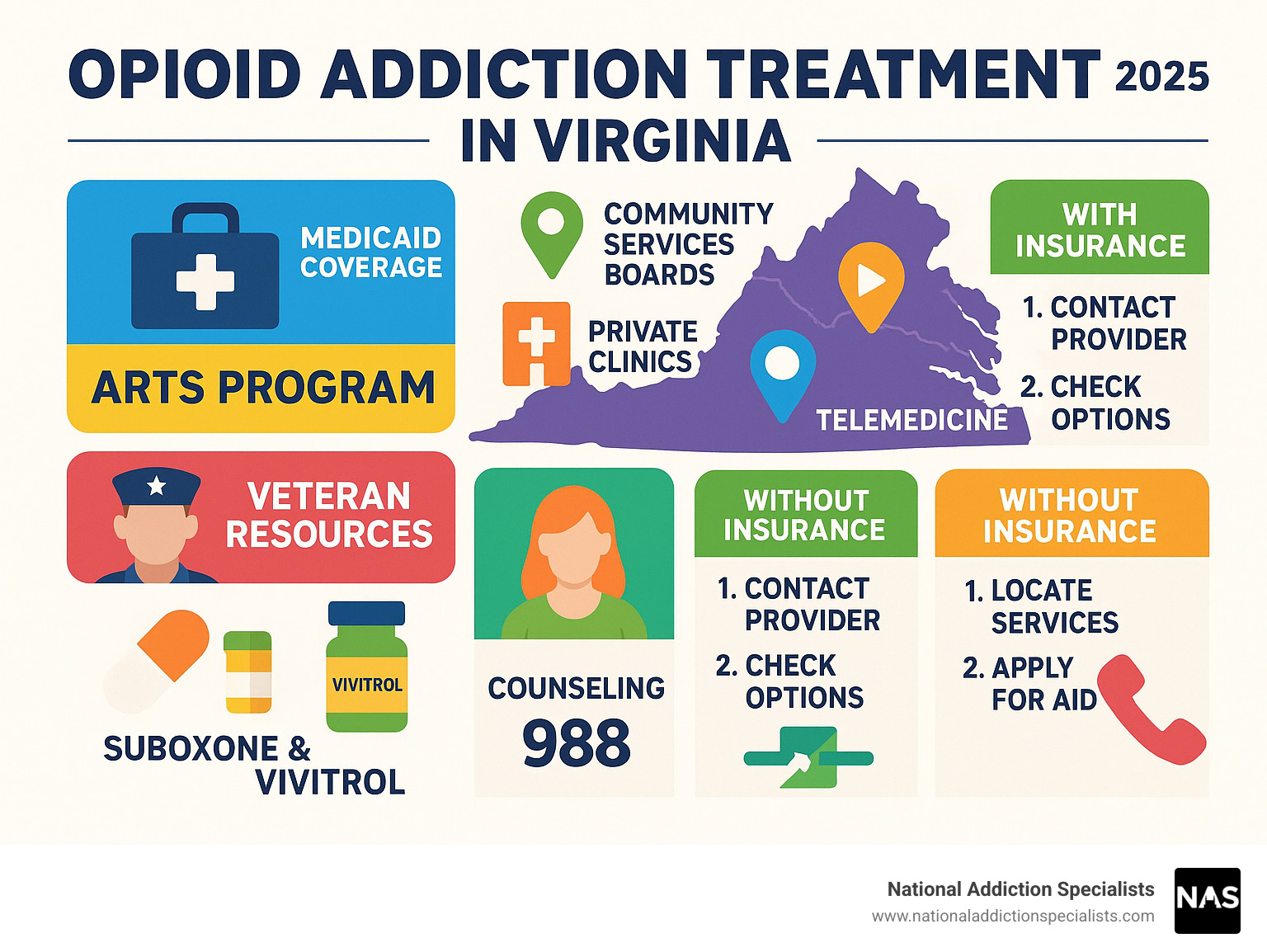 OPIOID ADDICTION TREATMENT 2025
IN VIRGINIA

MEDICAID COVERAGE

ARTS PROGRAM

COMMUNITY SERVICES BOARDS

PRIVATE CLINICS

TELEMEDICINE

WITH INSURANCE

1. CONTACT PROVIDER
2. CHECK OPTIONS

VETERAN RESOURCES

VIVITROL

SUBOXONE & VIVITROL

COUNSELING
988

WITHOUT INSURANCE

1. CONTACT PROVIDER
2. CHECK OPTIONS

WITHOUT INSURANCE

1. LOCATE SERVICES
2. APPLY FOR AID

National Addiction Specialists
www.nationaladdictionspecialists.com
NAS