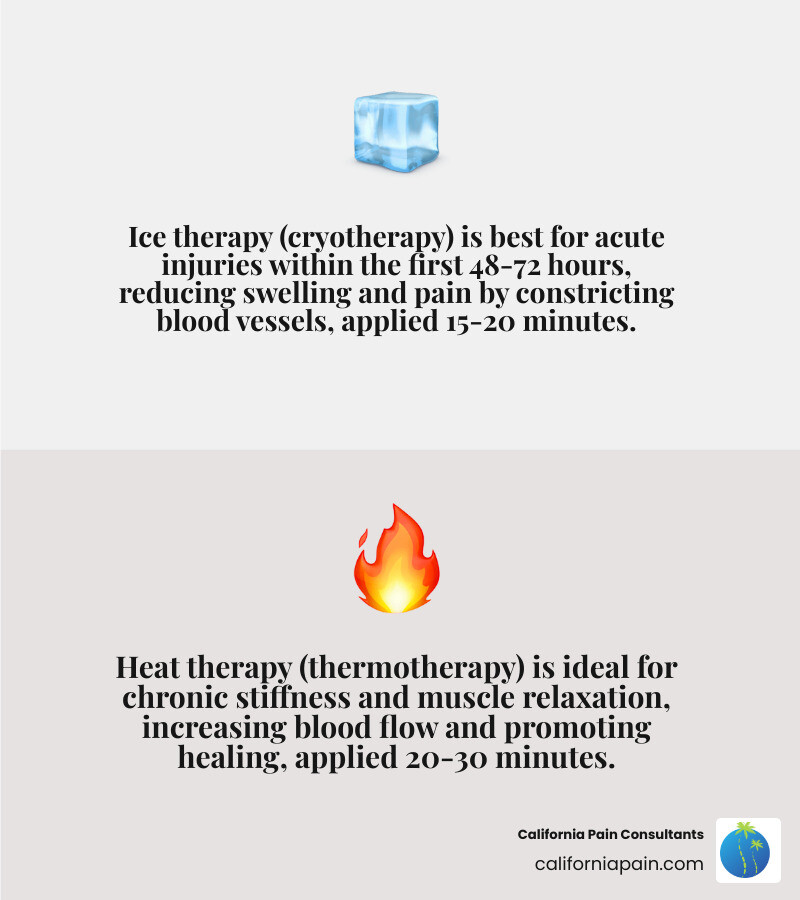 Ice therapy (cryotherapy) is best for acute injuries within the first 48-72 hours, reducing swelling and pain by constricting blood vessels, applied 15-20 minutes.

Heat therapy (thermotherapy) is ideal for chronic stiffness and muscle relaxation, increasing blood flow and promoting healing, applied 20-30 minutes.

California Pain Consultants
californiapain.com