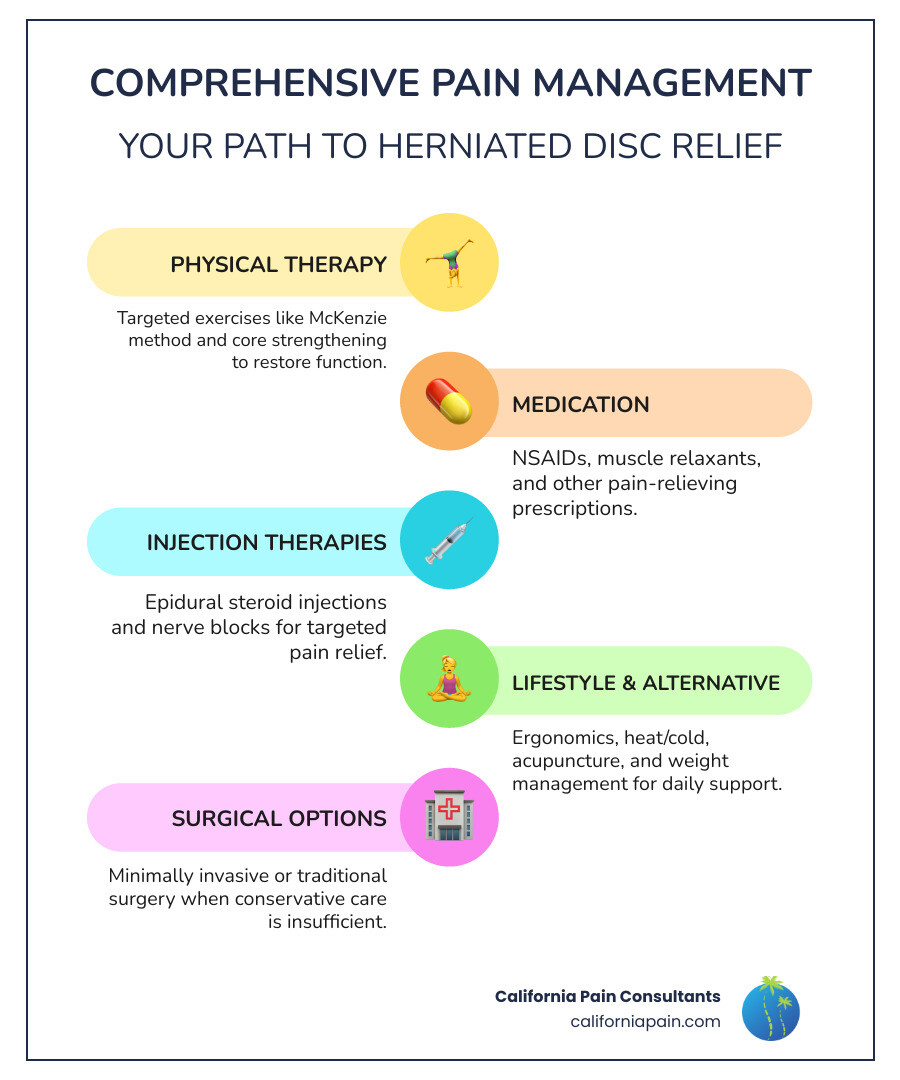 COMPREHENSIVE PAIN MANAGEMENT

YOUR PATH TO HERNIATED DISC RELIEF

PHYSICAL THERAPY

Targeted exercises like McKenzie method and core strengthening to restore function.

MEDICATION

NSAIDs, muscle relaxants, and other pain-relieving prescriptions.

INJECTION THERAPIES

Epidural steroid injections and nerve blocks for targeted pain relief.

LIFESTYLE & ALTERNATIVE

Ergonomics, heat/cold, acupuncture, and weight management for daily support.

SURGICAL OPTIONS

Minimally invasive or traditional surgery when conservative care is insufficient.

California Pain Consultants
californiapain.com