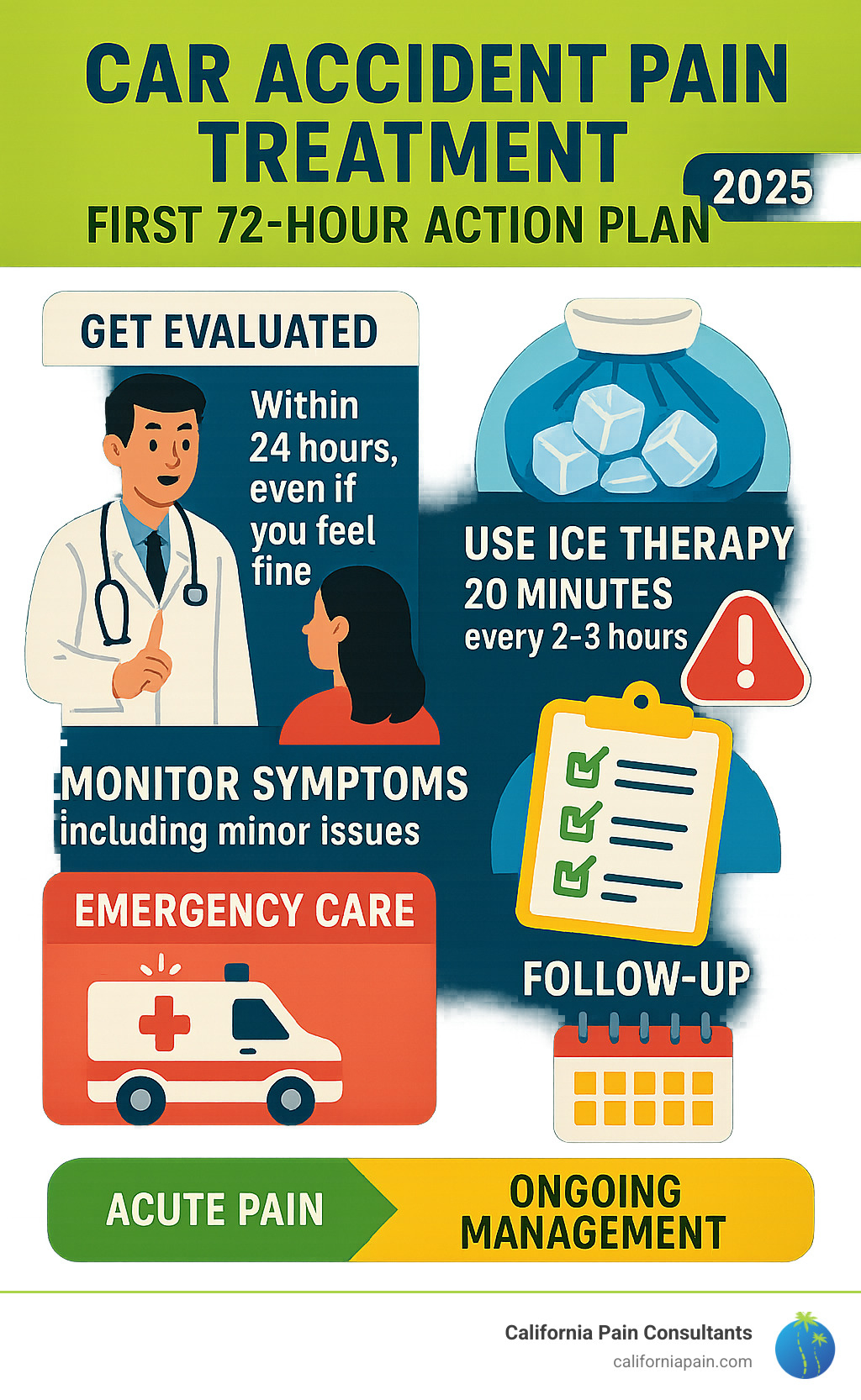 CAR ACCIDENT PAIN TREATMENT

2025

FIRST 72-HOUR ACTION PLAN

GET EVALUATED

Within 24 hours, even if you feel fine

USE ICE THERAPY
20 MINUTES
every 2-3 hours

MONITOR SYMPTOMS
including minor issues

EMERGENCY CARE

FOLLOW-UP

ACUTE PAIN

ONGOING MANAGEMENT

California Pain Consultants
californiapain.com