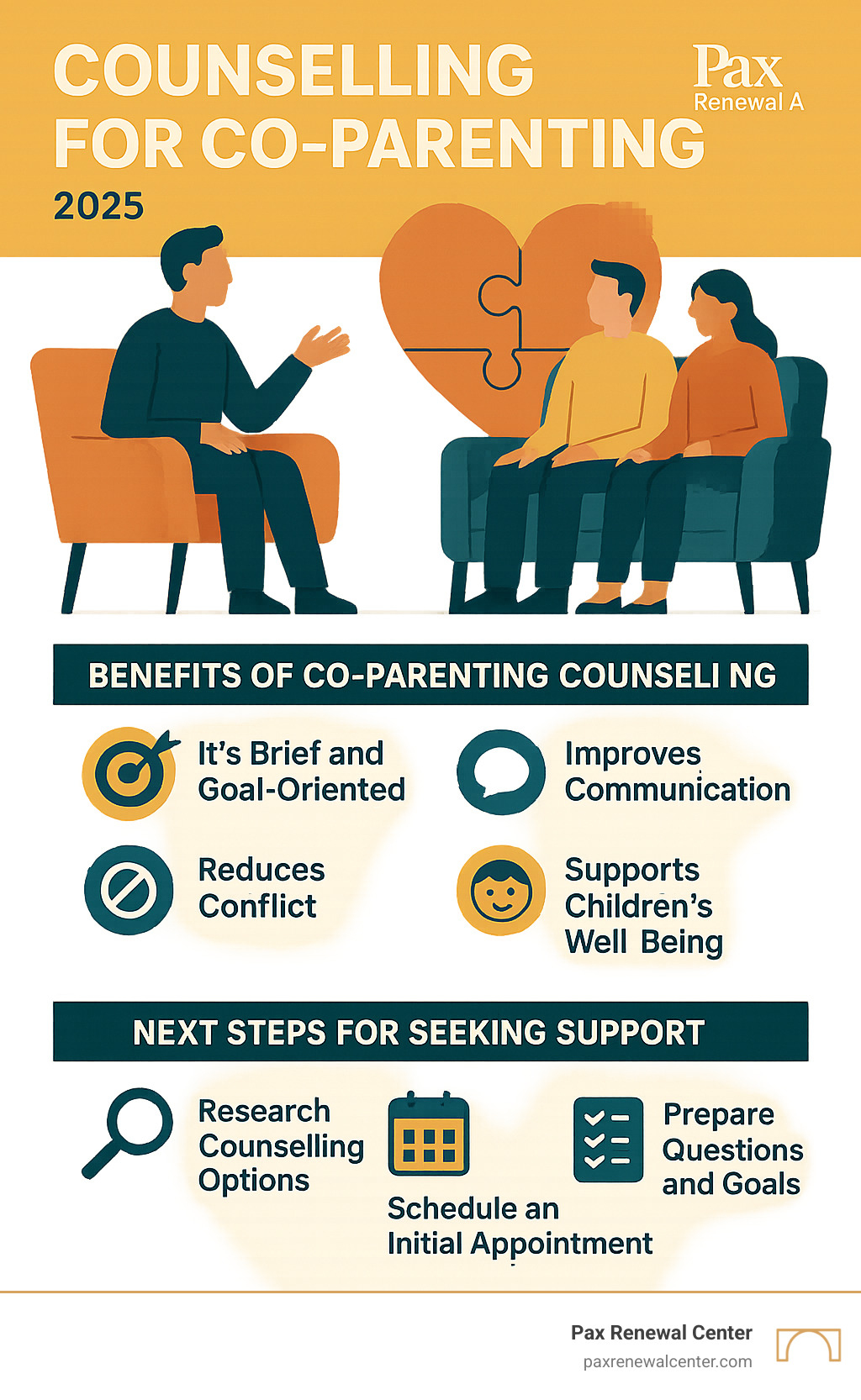 COUNSELLING FOR CO-PARENTING

2025

Pax
Renewal A

BENEFITS OF CO-PARENTING COUNSELI NG

It's Brief and Goal-Oriented

Improves Communication

Reduces Conflict

Supports Children's Well Being

NEXT STEPS FOR SEEKING SUPPORT

Research Counselling Options

Schedule an Initial Appointment

Prepare Questions and Goals

Pax Renewal Center
paxrenewalcenter.com